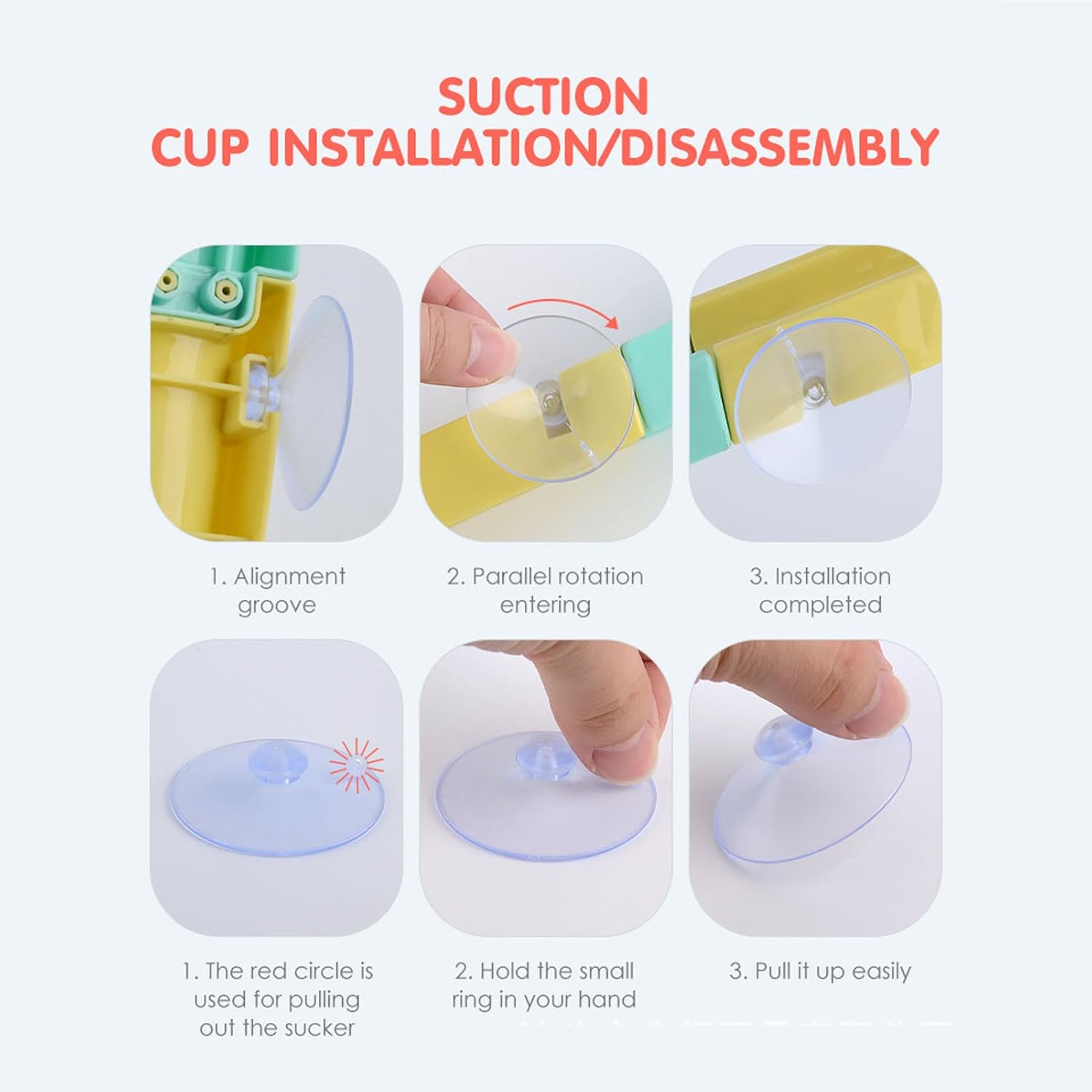 SUCTION
CUP INSTALLATION/DISASSEMBLY

1. Alignment groove

2. Parallel rotation entering

3. Installation completed

1. The red circle is used for pulling out the sucker

2. Hold the small ring in your hand

3. Pull it up easily