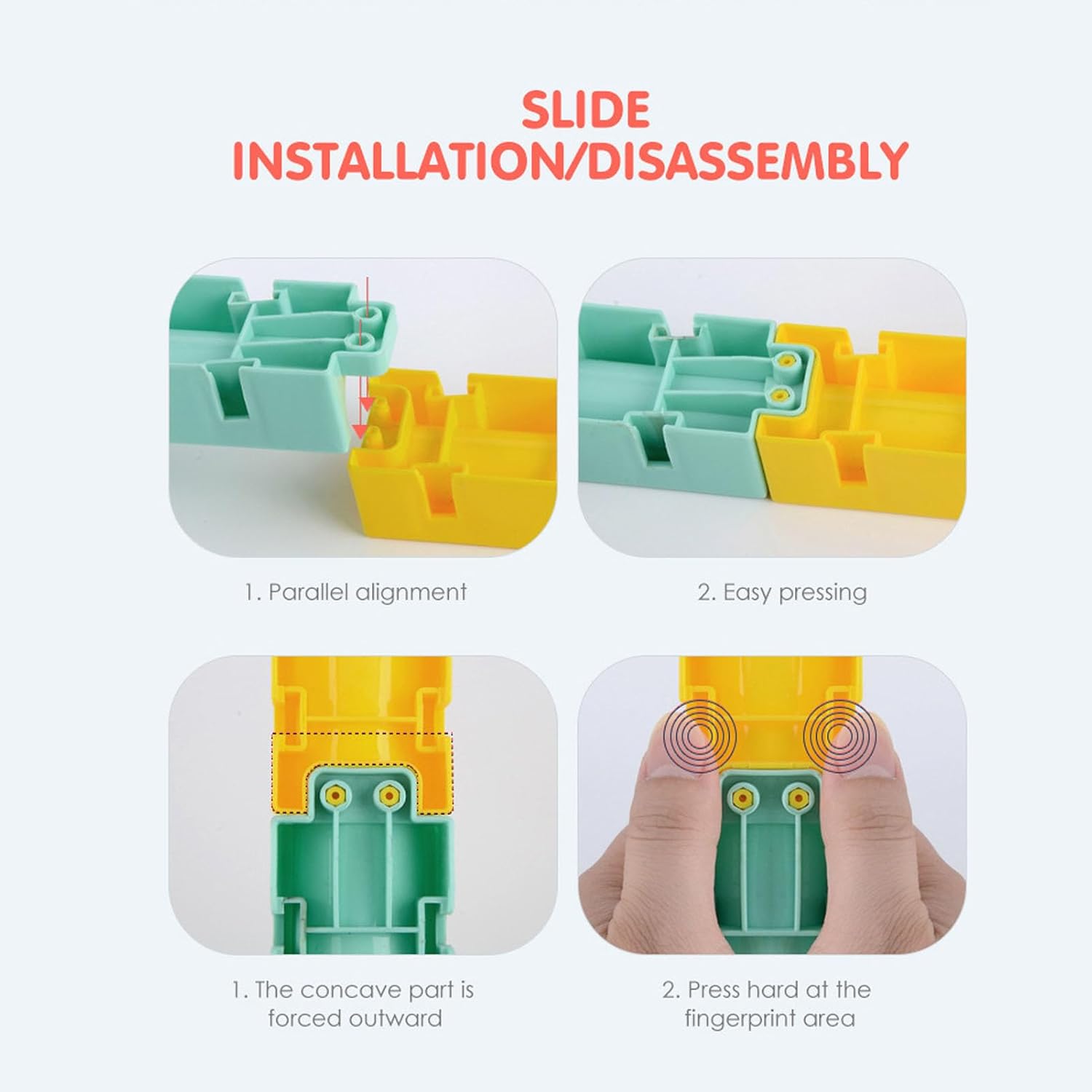 SLIDE
INSTALLATION/DISASSEMBLY

1. Parallel alignment

2. Easy pressing

1. The concave part is forced outward

2. Press hard at the fingerprint area