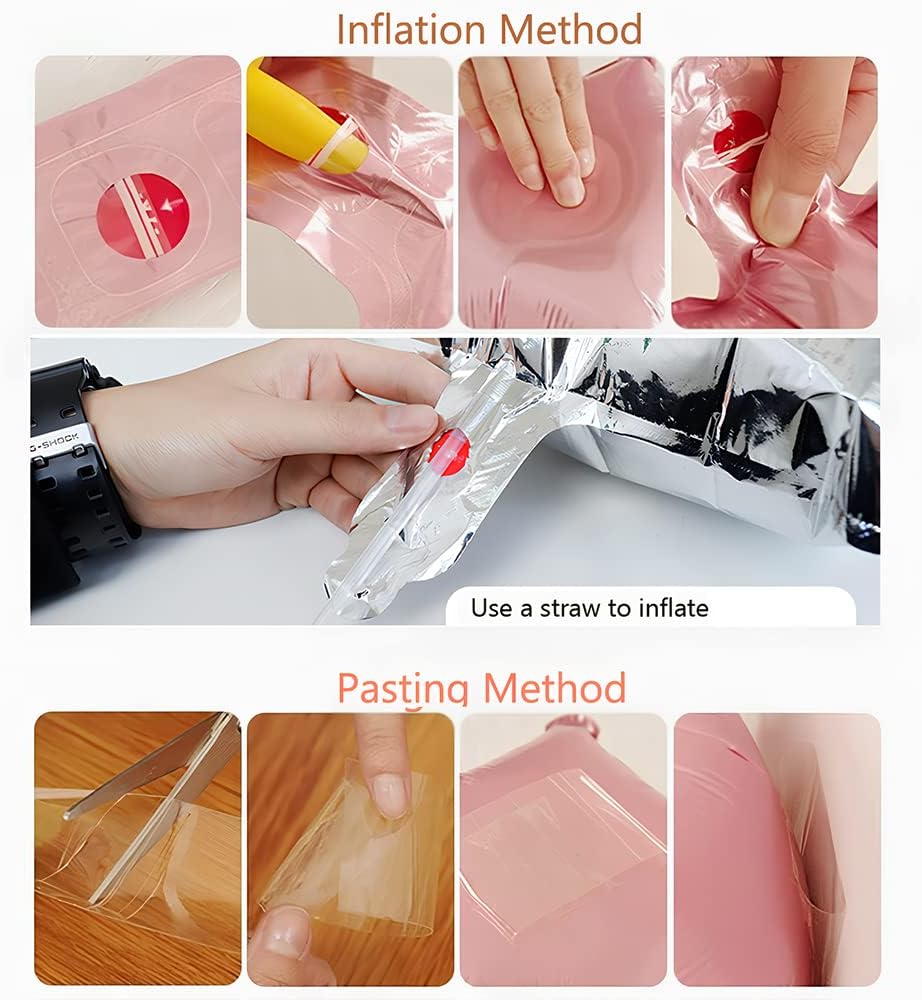 Inflation Method

G-SHOCK

Use a straw to inflate

Pasting Method