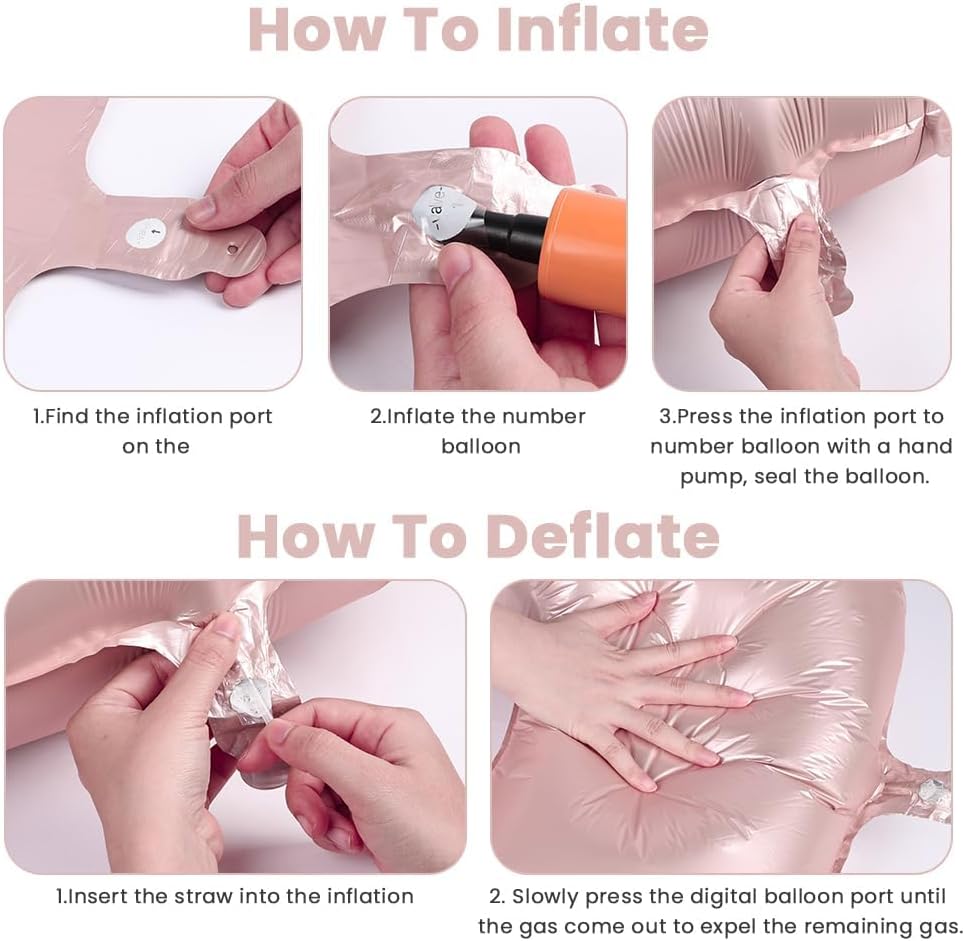 How To Inflate

1.Find the inflation port on the

2.Inflate the number balloon

3.Press the inflation port to number balloon with a hand pump, seal the balloon.

How To Deflate

1.Insert the straw into the inflation

2. Slowly press the digital balloon port until the gas come out to expel the remaining gas.