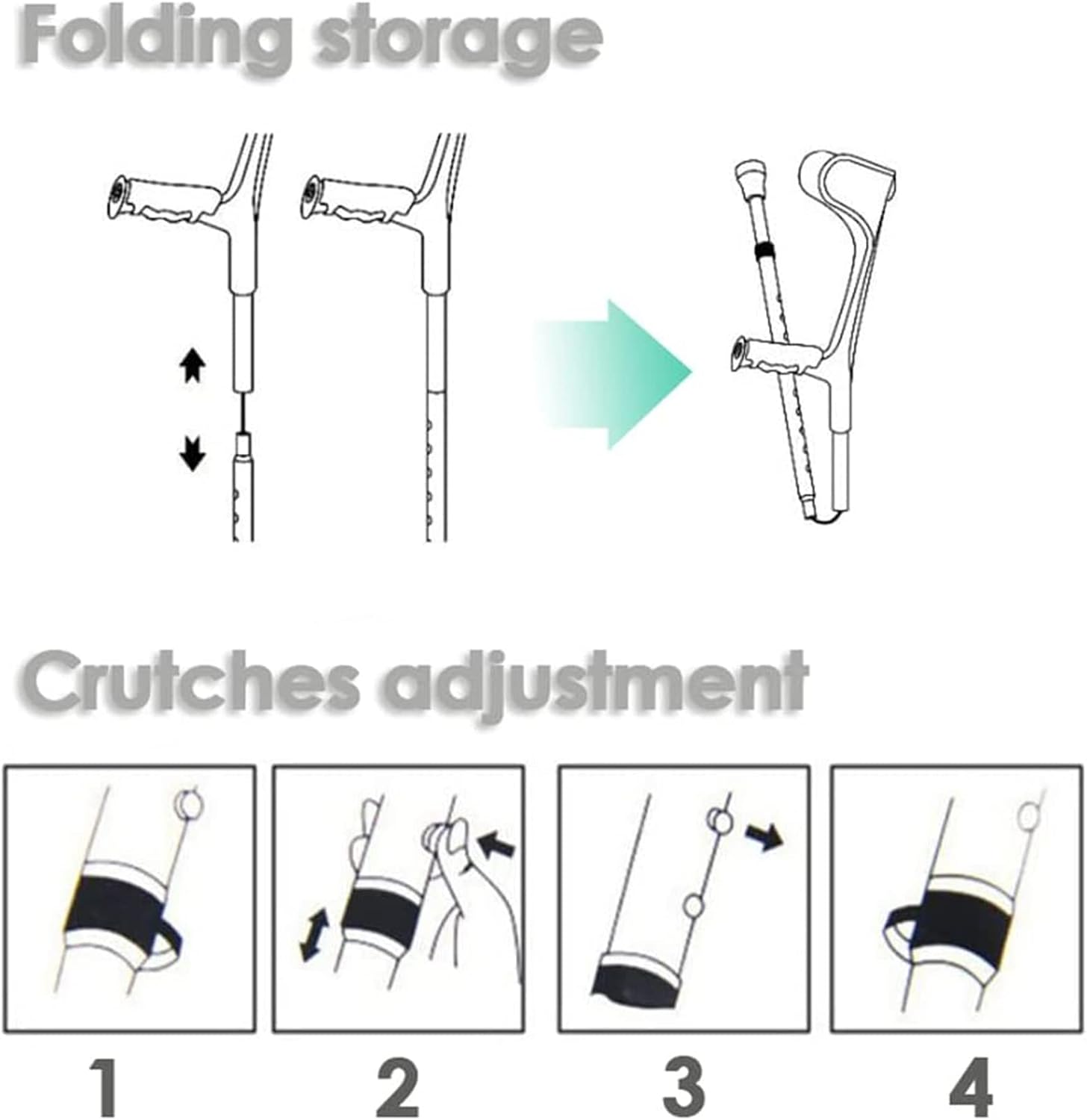 Folding storage

Crutches adjustment

1

2

3

4