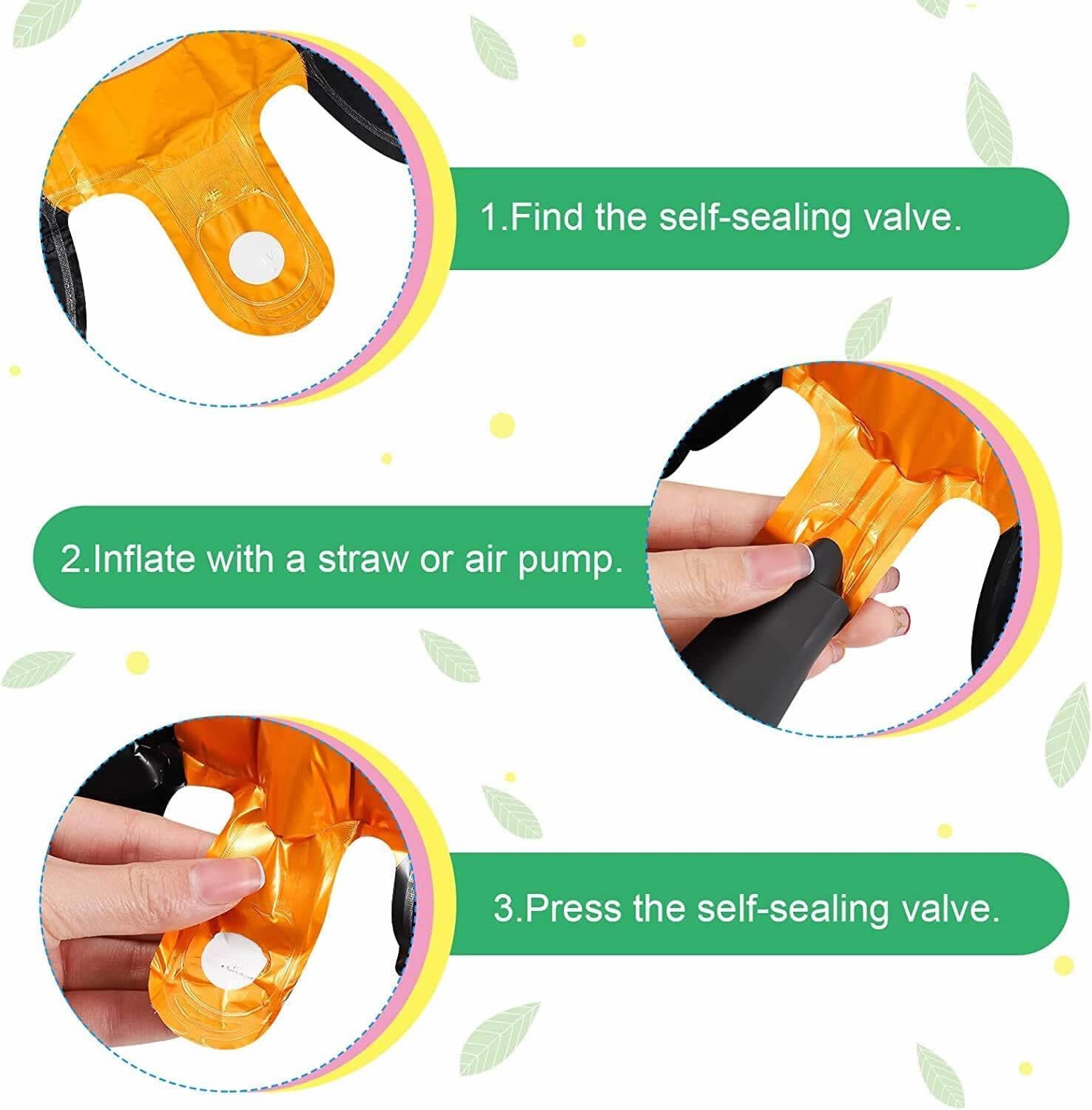 1.Find the self-sealing valve.

2.Inflate with a straw or air pump.

3.Press the self-sealing valve.