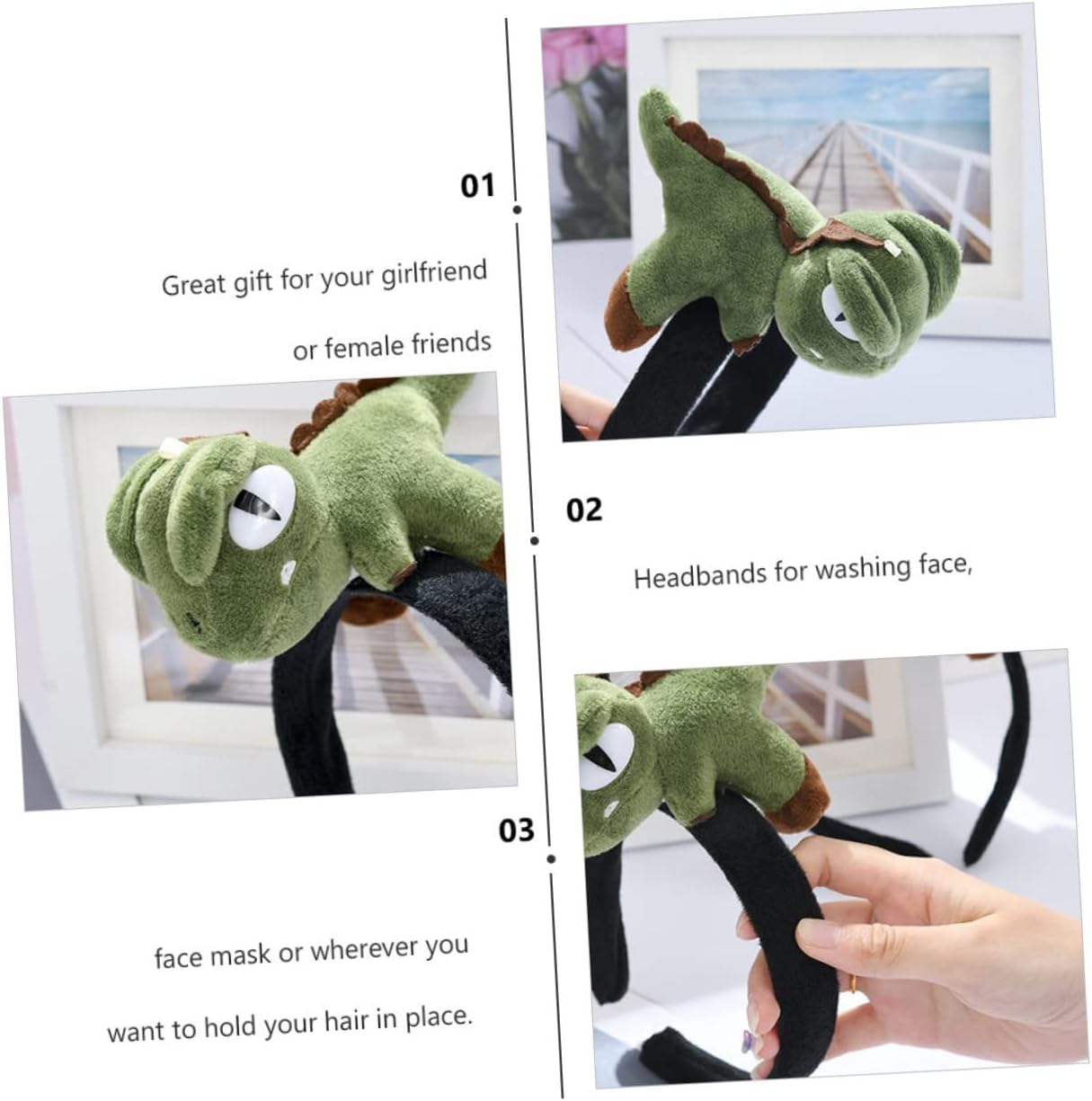 01

Great gift for your girlfriend

or female friends

02

Headbands for washing face,

03

face mask or wherever you

want to hold your hair in place.