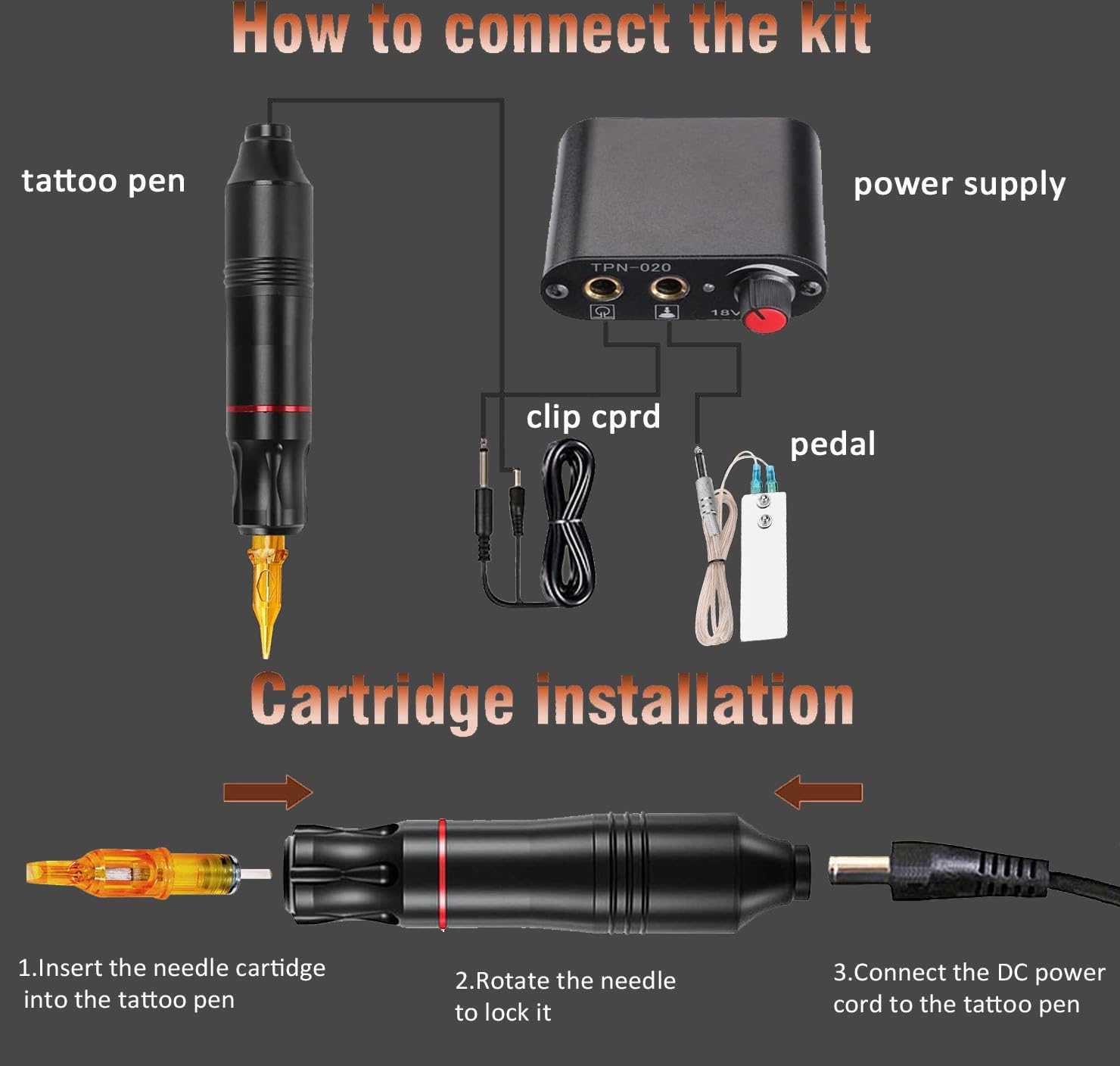 How to connect the kit

tattoo pen

power supply

TPN-020

18V

clip cprd

pedal

Cartridge installation

1.Insert the needle cartidge into the tattoo pen

2.Rotate the needle to lock it

3.Connect the DC power cord to the tattoo pen