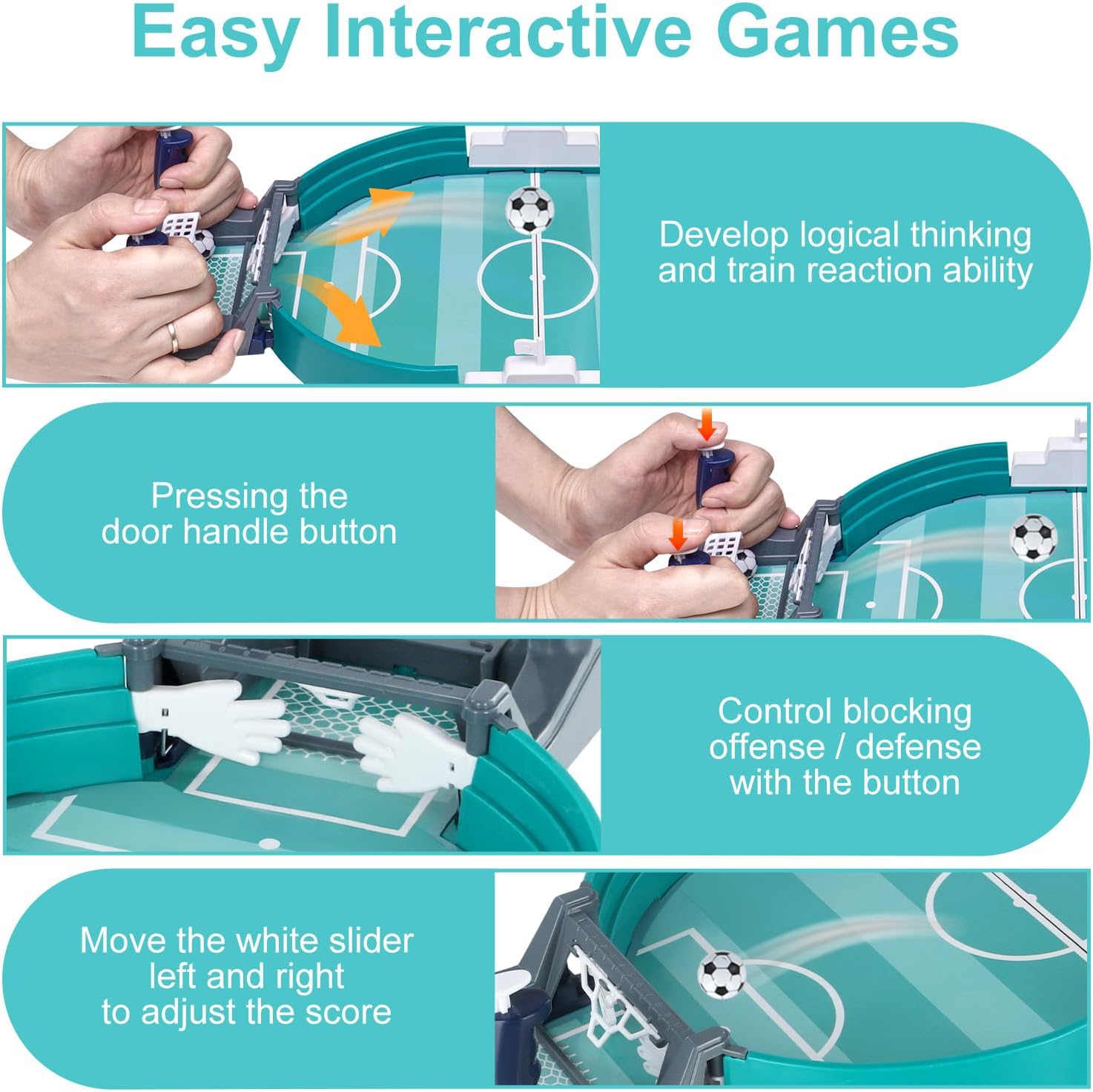 Easy Interactive Games

Develop logical thinking and train reaction ability

Pressing the door handle button

Control blocking offense / defense with the button

Move the white slider left and right to adjust the score