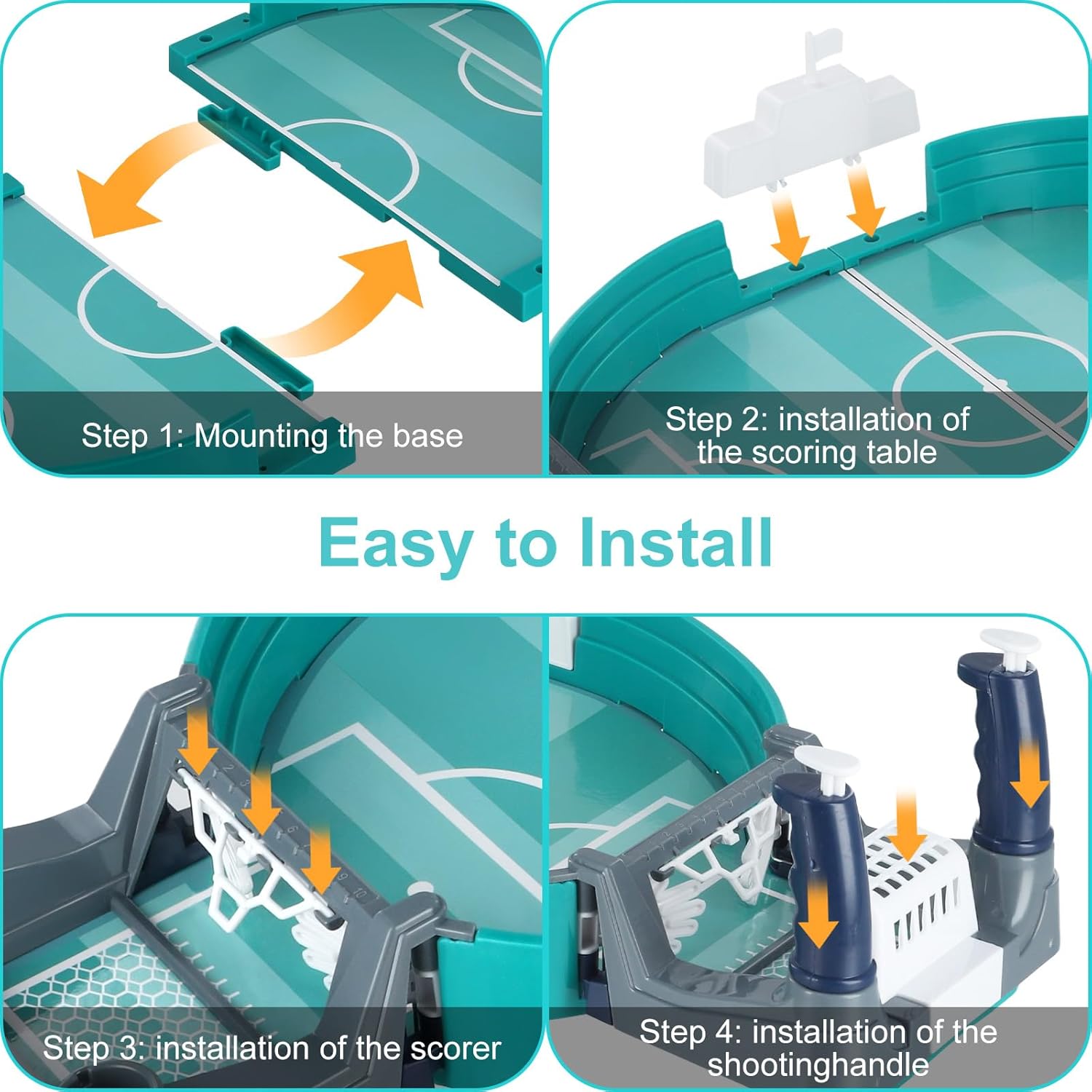 Step 1: Mounting the base

Step 2: installation of the scoring table

Easy to Install

Step 3: installation of the scorer

Step 4: installation of the shootinghandle