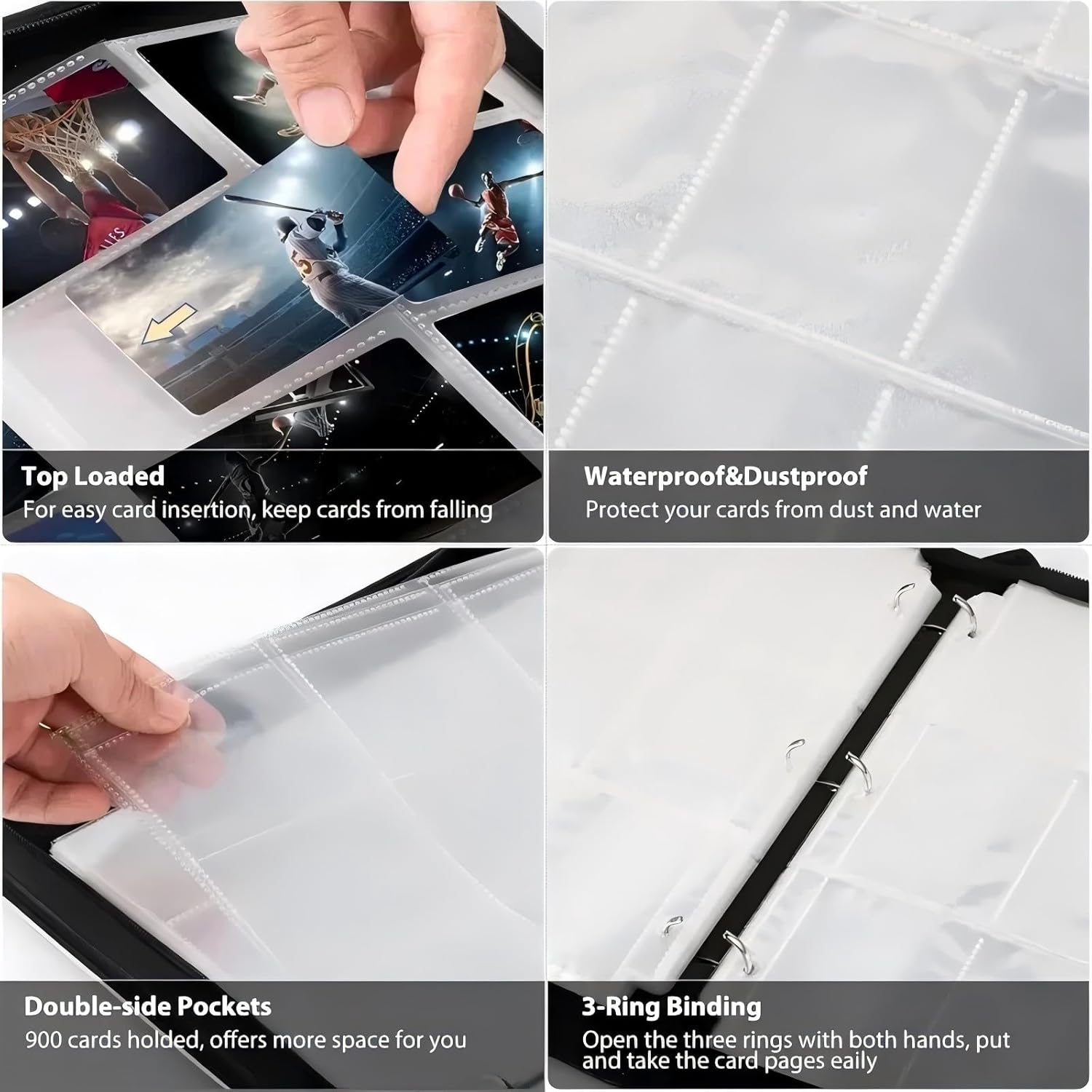 Top Loaded
For easy card insertion, keep cards from falling

Waterproof&Dustproof
Protect your cards from dust and water

Double-side Pockets
900 cards holded, offers more space for you

3-Ring Binding
Open the three rings with both hands, put and take the card pages eaily