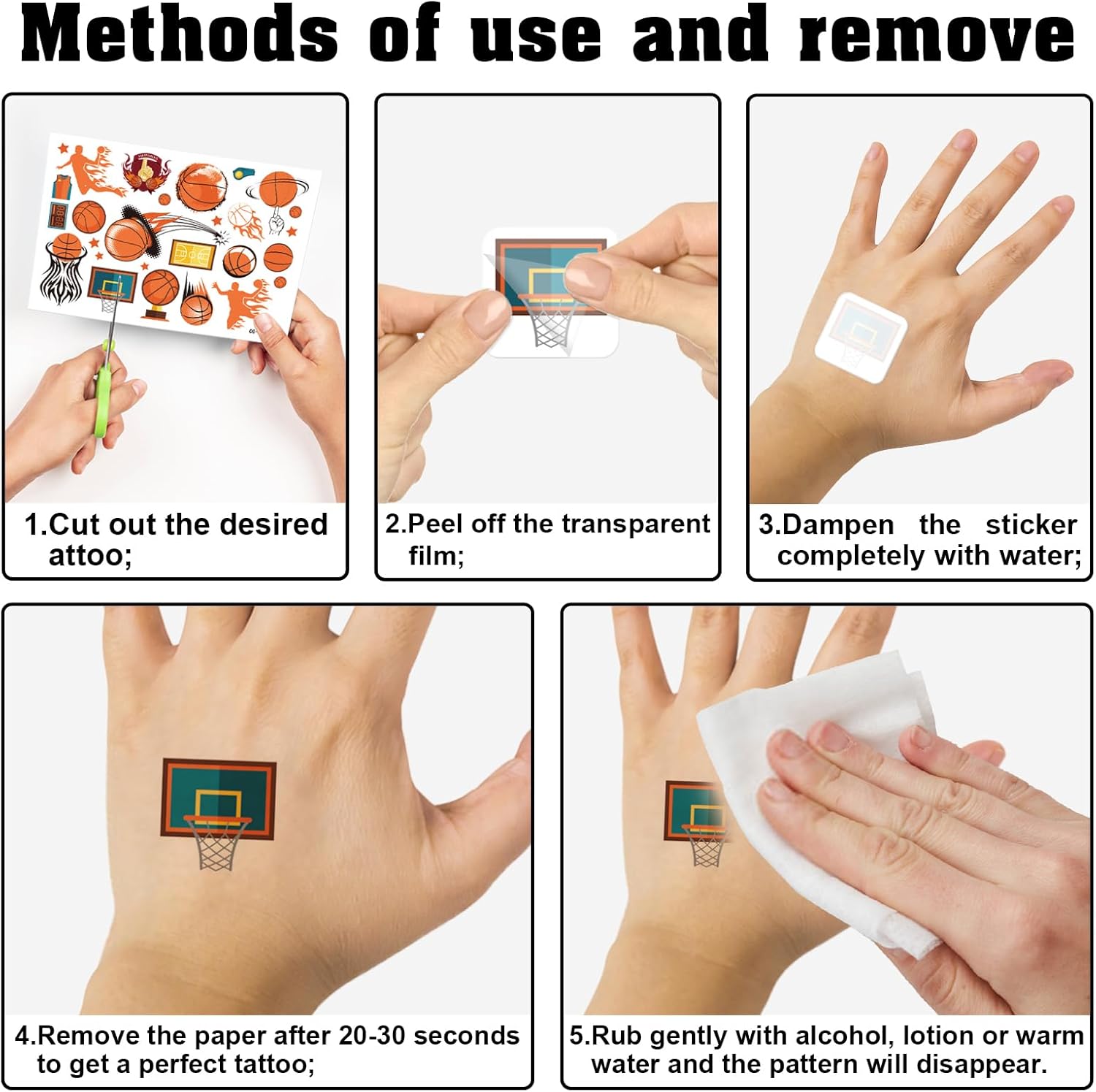 Methods of use and remove

1.Cut out the desired attoo;

2.Peel off the transparent film;

3.Dampen the sticker completely with water;

4.Remove the paper after 20-30 seconds to get a perfect tattoo;

5.Rub gently with alcohol, lotion or warm water and the pattern will disappear.