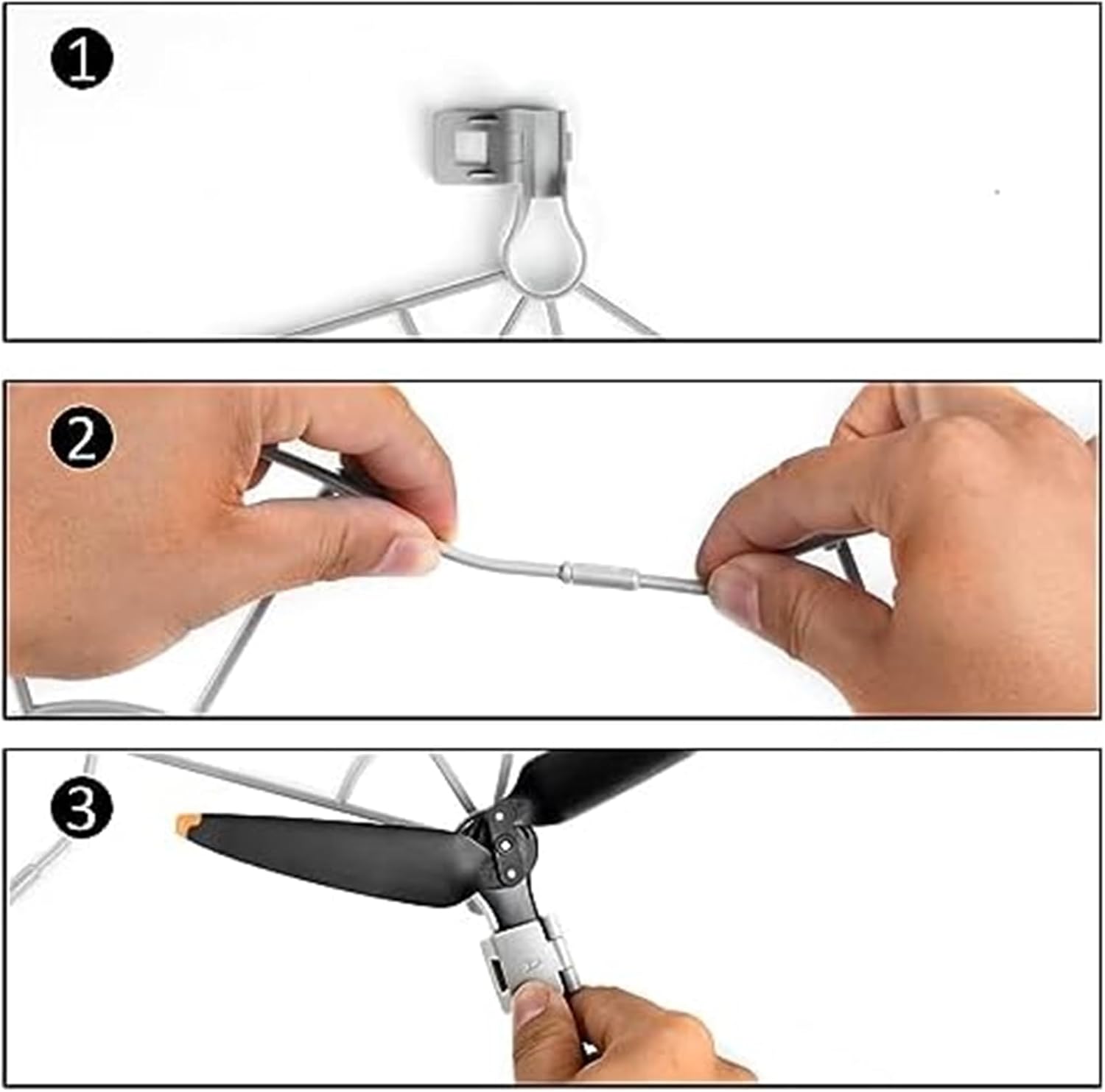 1

2

3