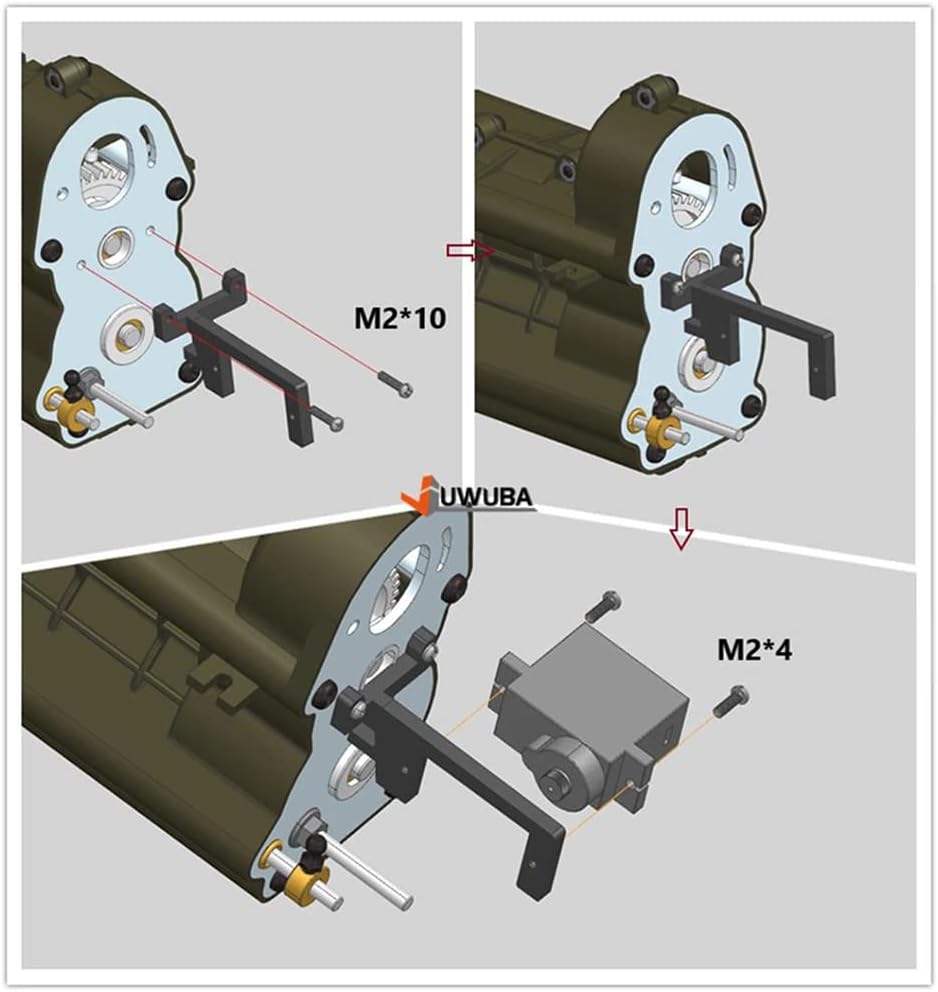 M2*10

UWUBA

M2*4