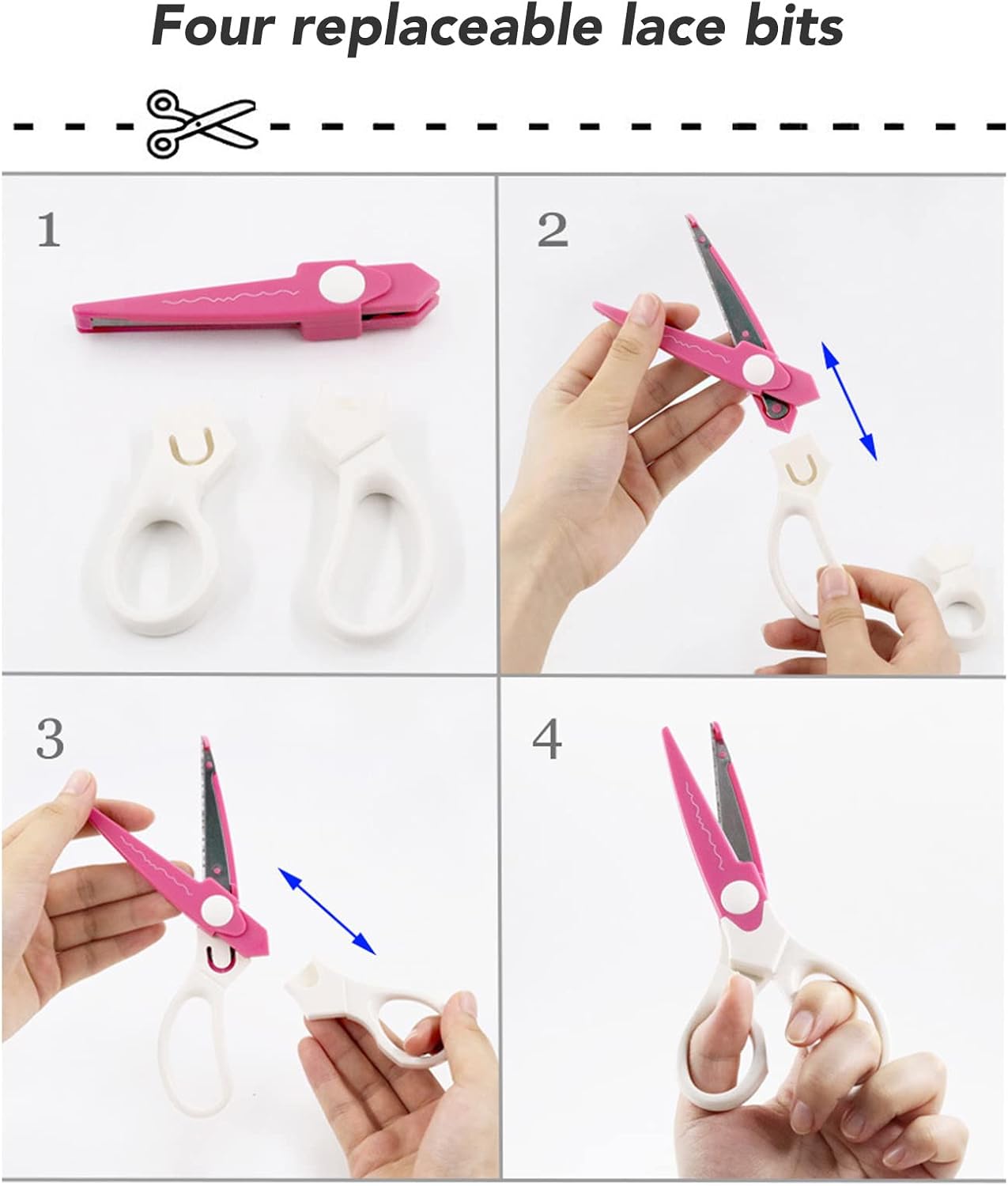 Four replaceable lace bits

1

2

3

4