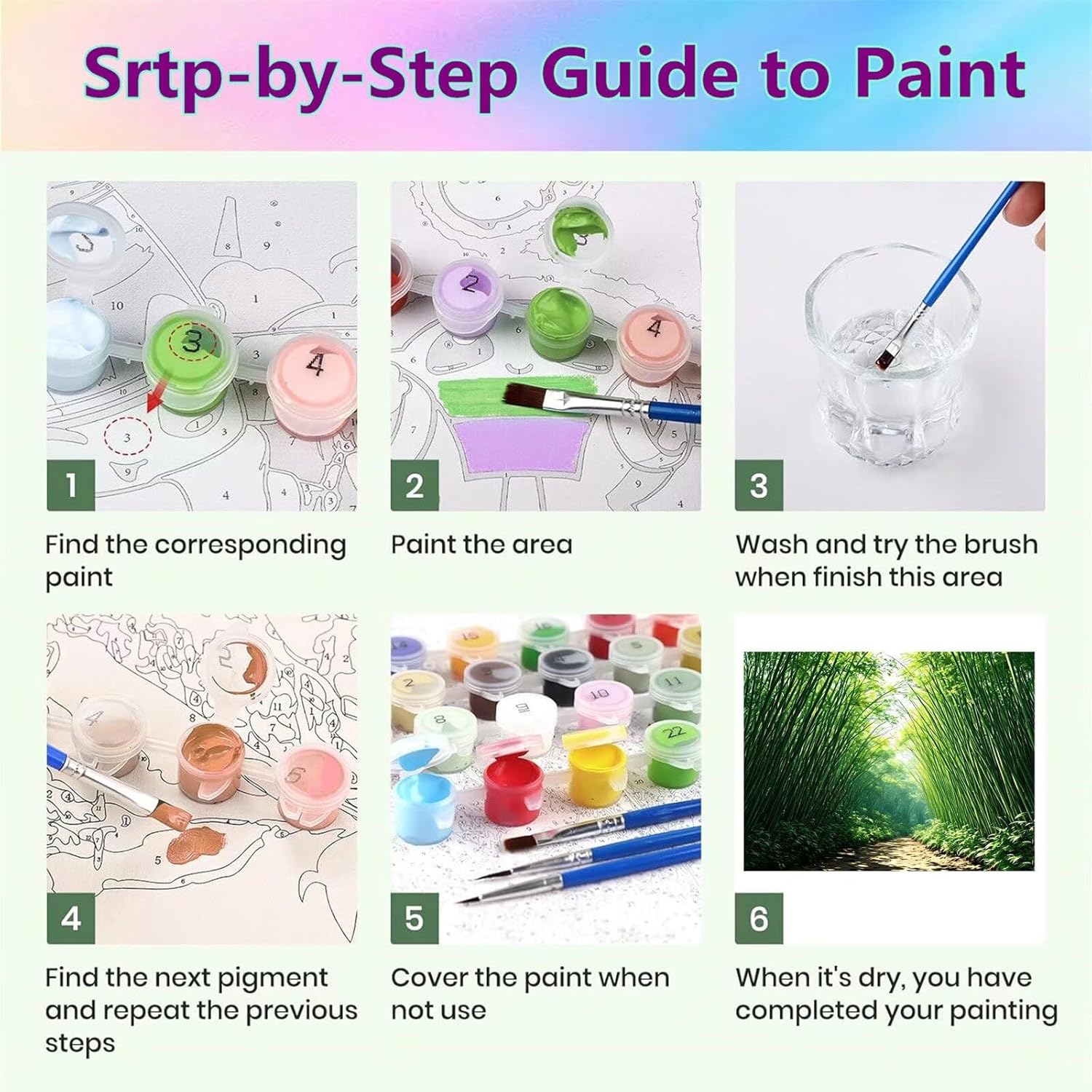 Srtp-by-Step Guide to Paint

1

Find the corresponding paint

2

Paint the area

3

Wash and try the brush when finish this area

4

Find the next pigment and repeat the previous steps

5

Cover the paint when not use

6

When it's dry, you have completed your painting