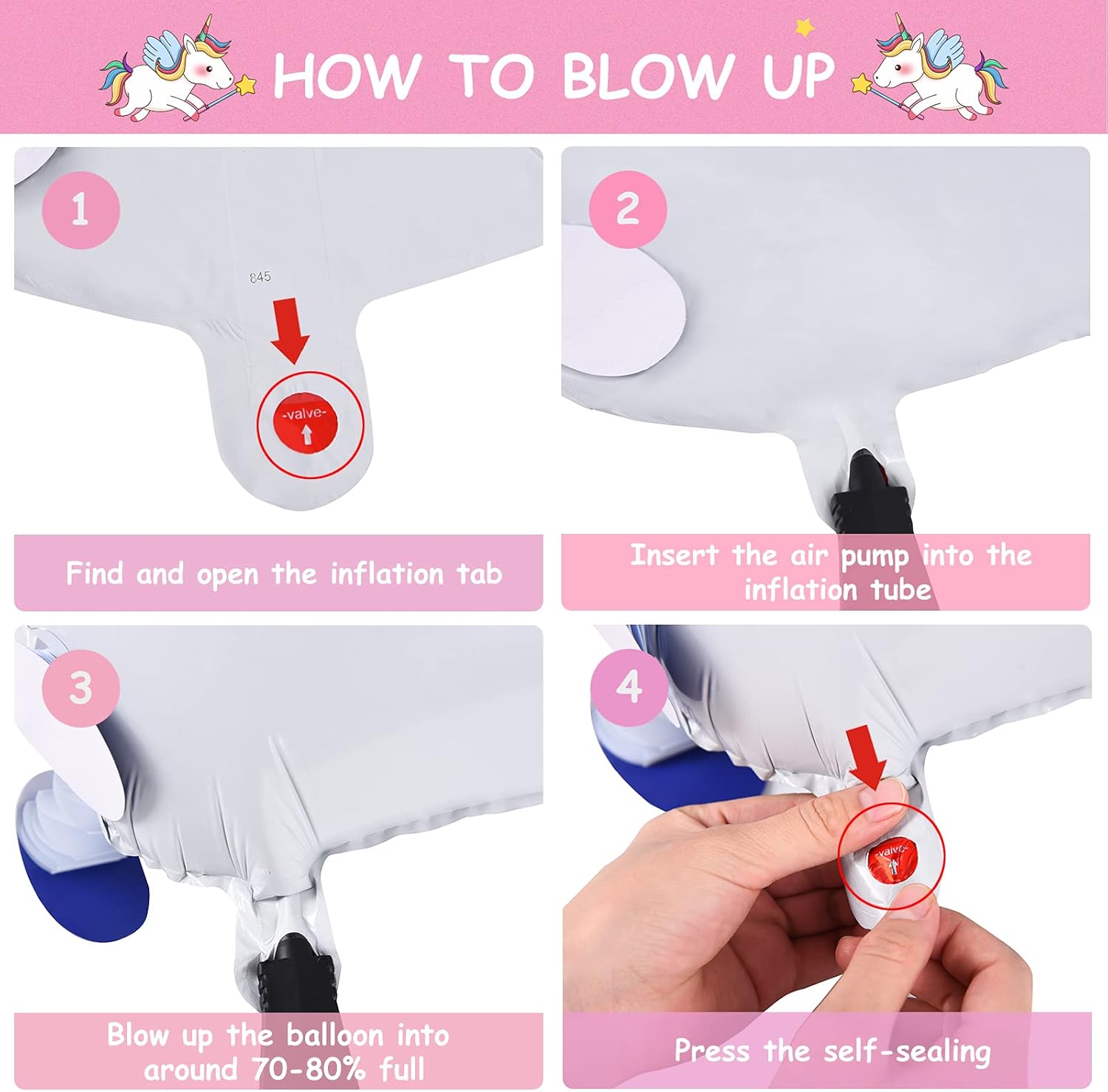 HOW TO BLOW UP

1

845

-valve-

Find and open the inflation tab

2

Insert the air pump into the inflation tube

3

Blow up the balloon into around 70-80% full

4

-valve-

Press the self-sealing