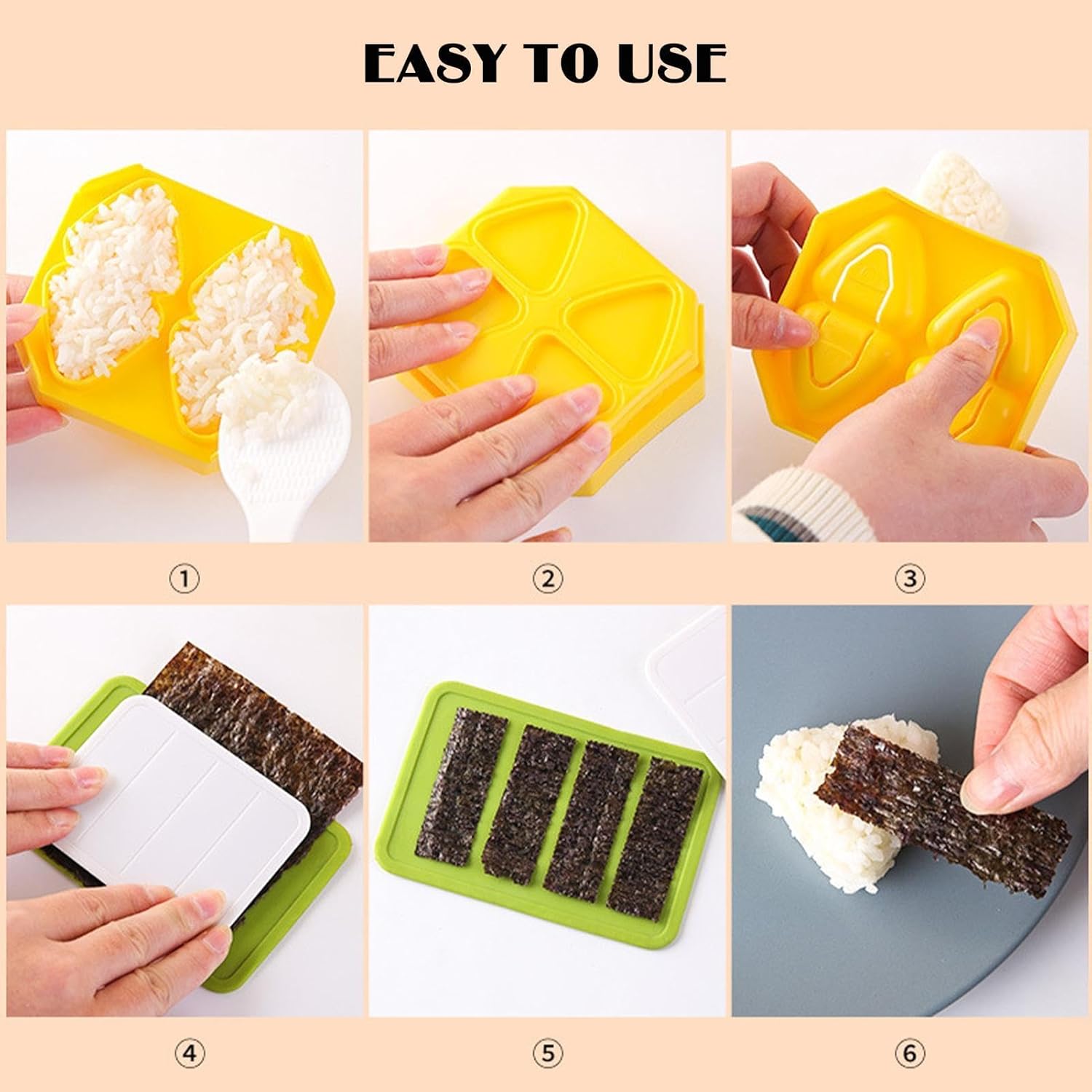 EASY TO USE

①

②

③

④

⑤

⑥