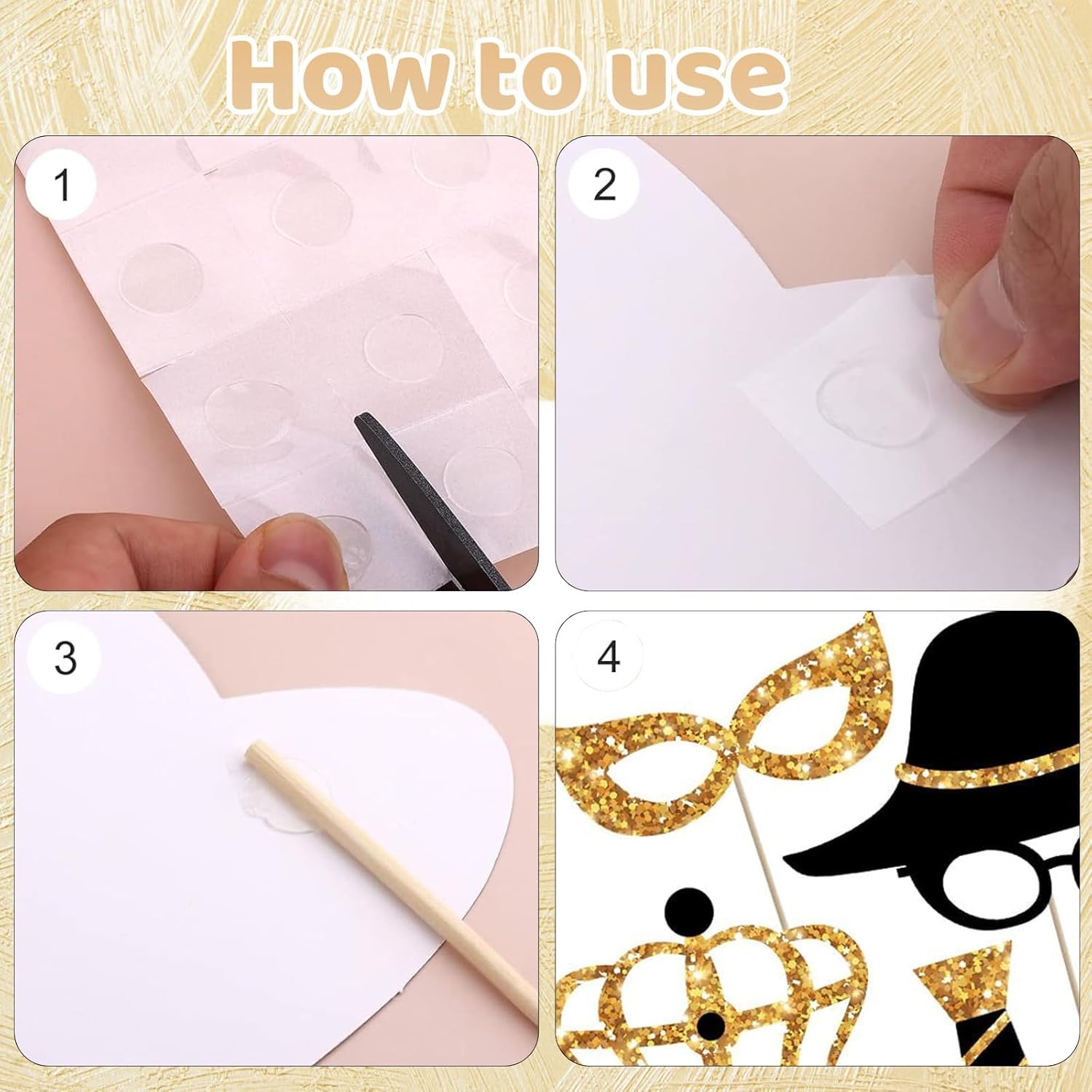 How to use

1

2

3

4