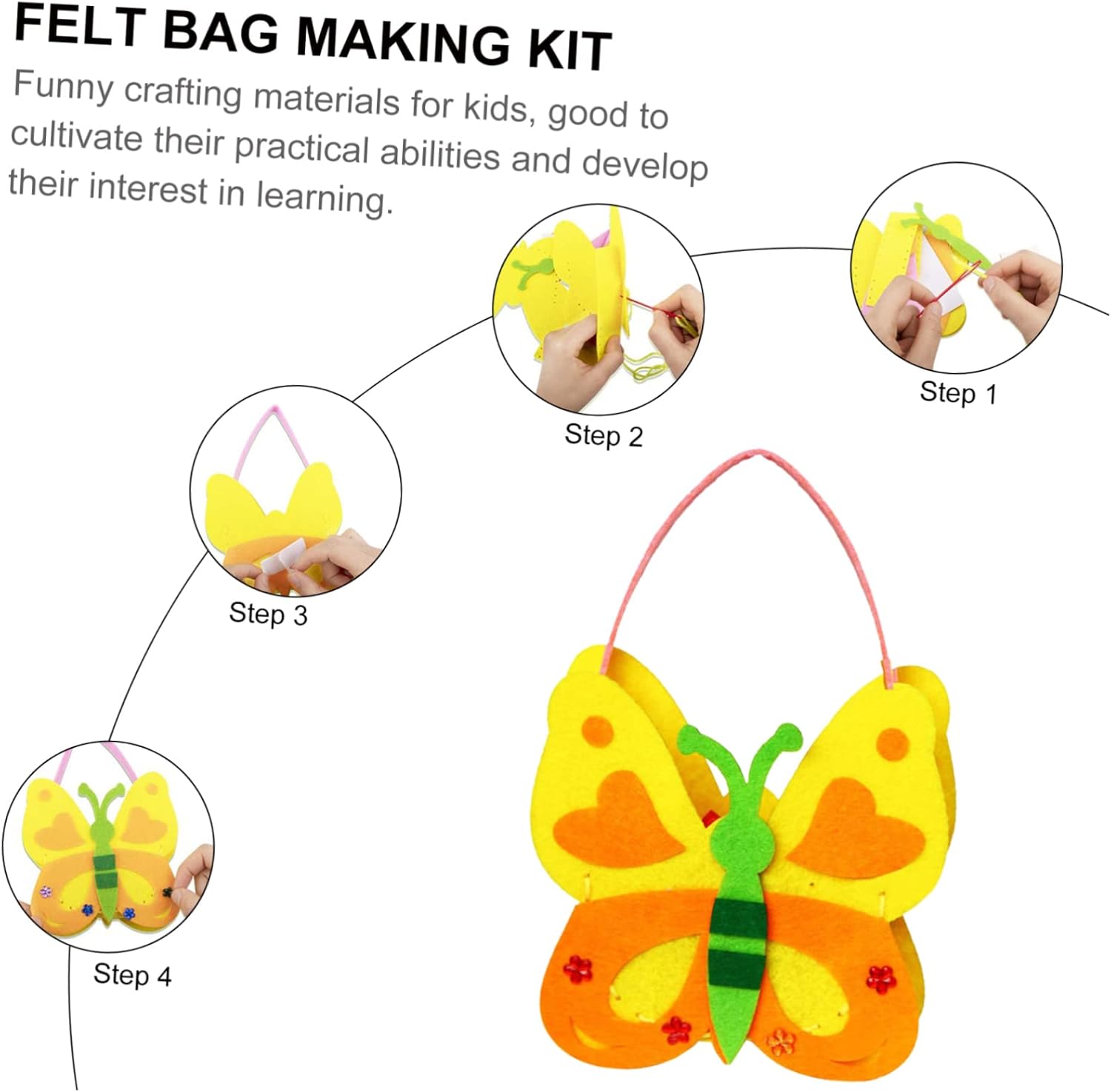 FELT BAG MAKING KIT

Funny crafting materials for kids, good to cultivate their practical abilities and develop their interest in learning.

Step 1

Step 2

Step 3

Step 4