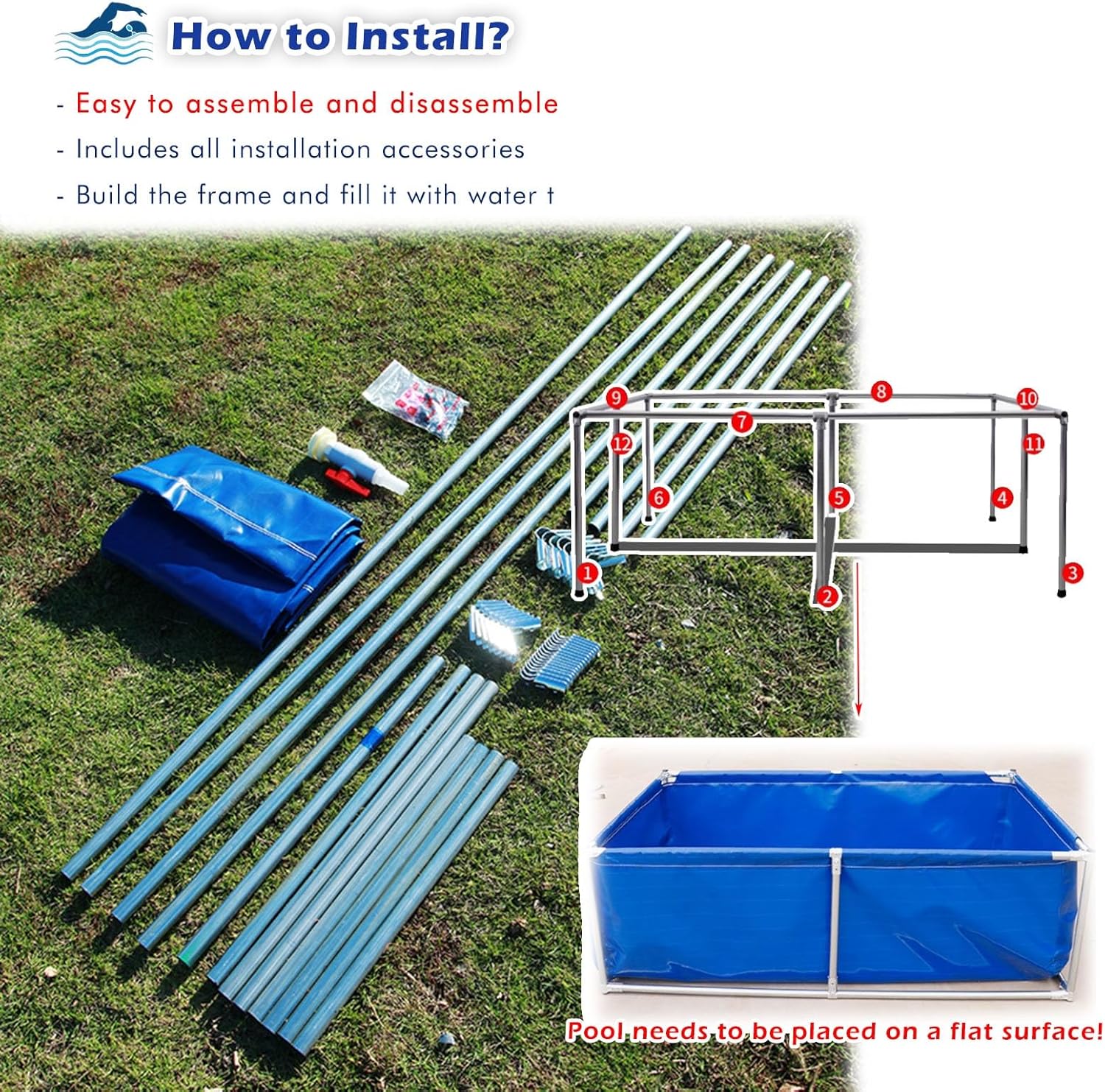 How to Install?

- Easy to assemble and disassemble
- Includes all installation accessories
- Build the frame and fill it with water t

9
8
10
7
12
11
6
5
4
1
2
3

Pool needs to be placed on a flat surface!