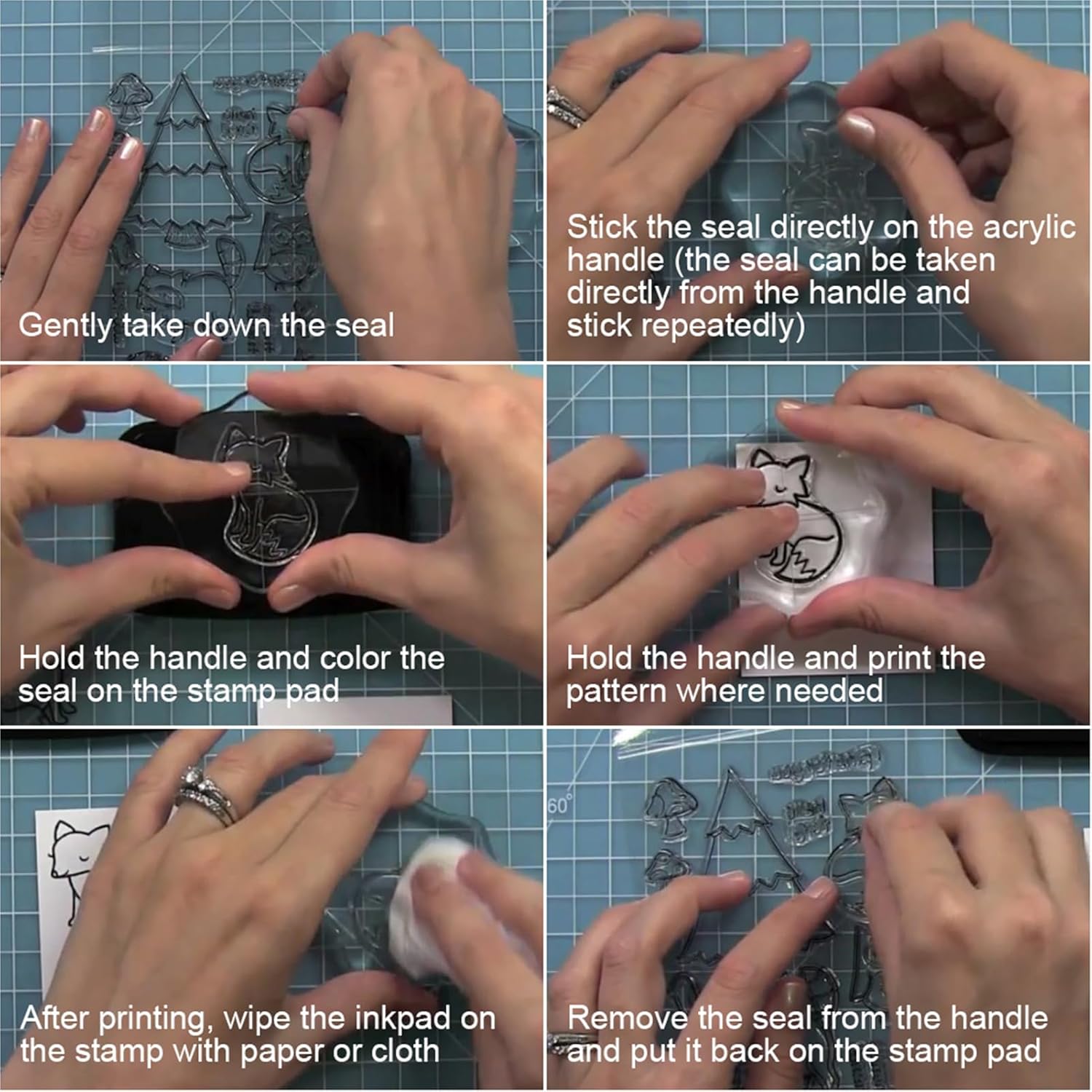 Gently take down the seal

Stick the seal directly on the acrylic handle (the seal can be taken directly from the handle and stick repeatedly)

Hold the handle and color the seal on the stamp pad

Hold the handle and print the pattern where needed

After printing, wipe the inkpad on the stamp with paper or cloth

60°

Remove the seal from the handle and put it back on the stamp pad