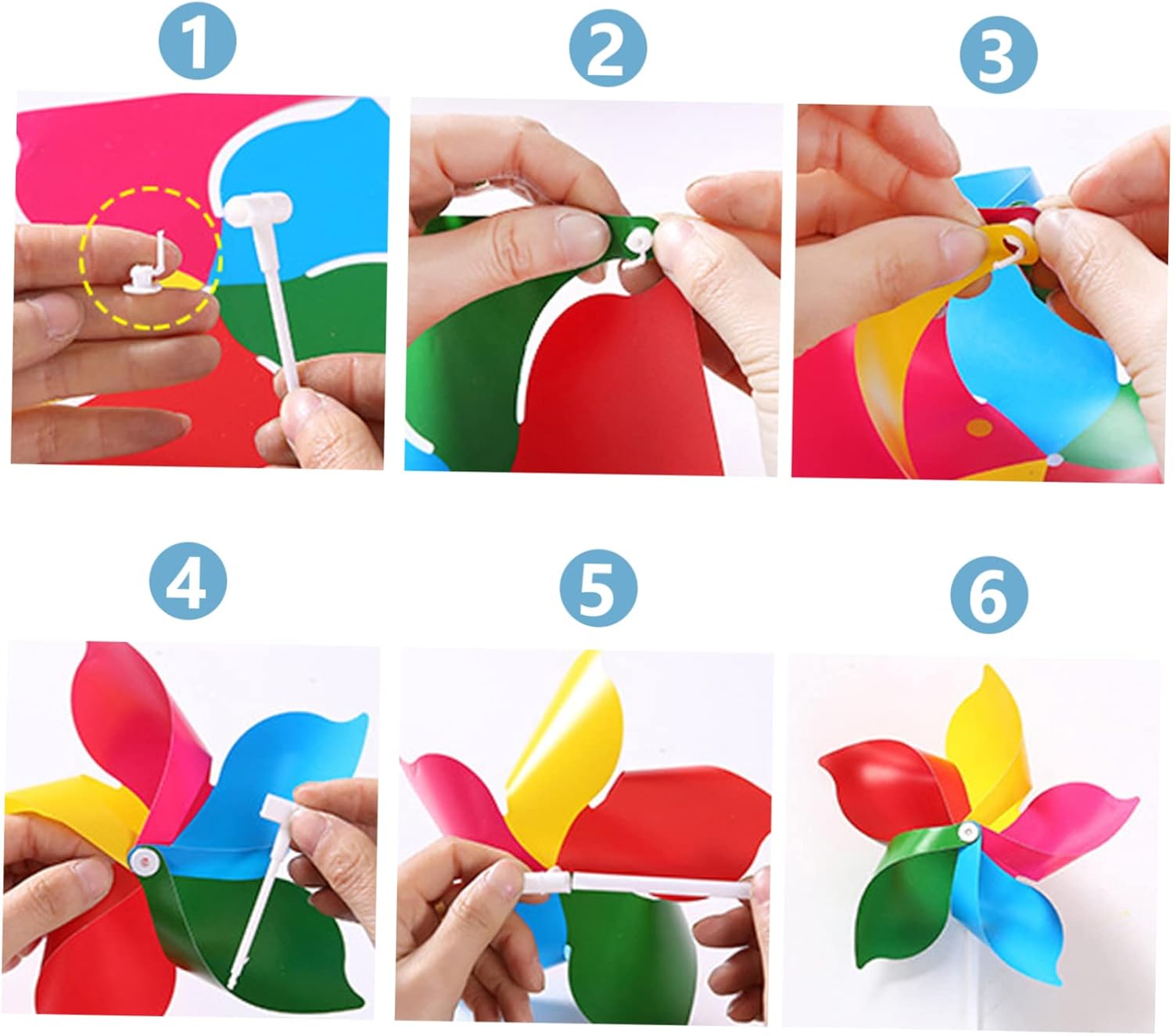 1
2
3
4
5
6