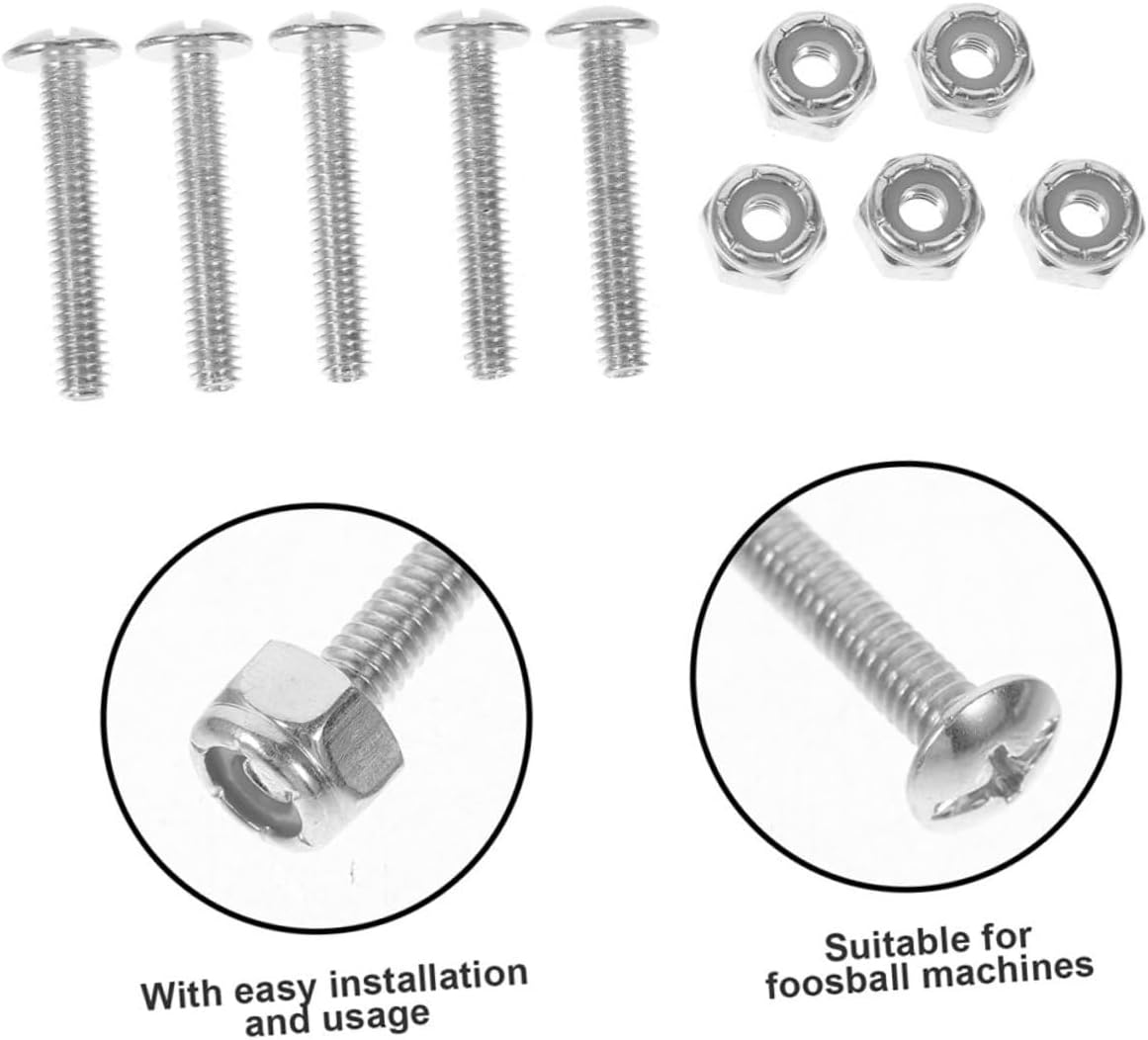 With easy installation and usage

Suitable for foosball machines