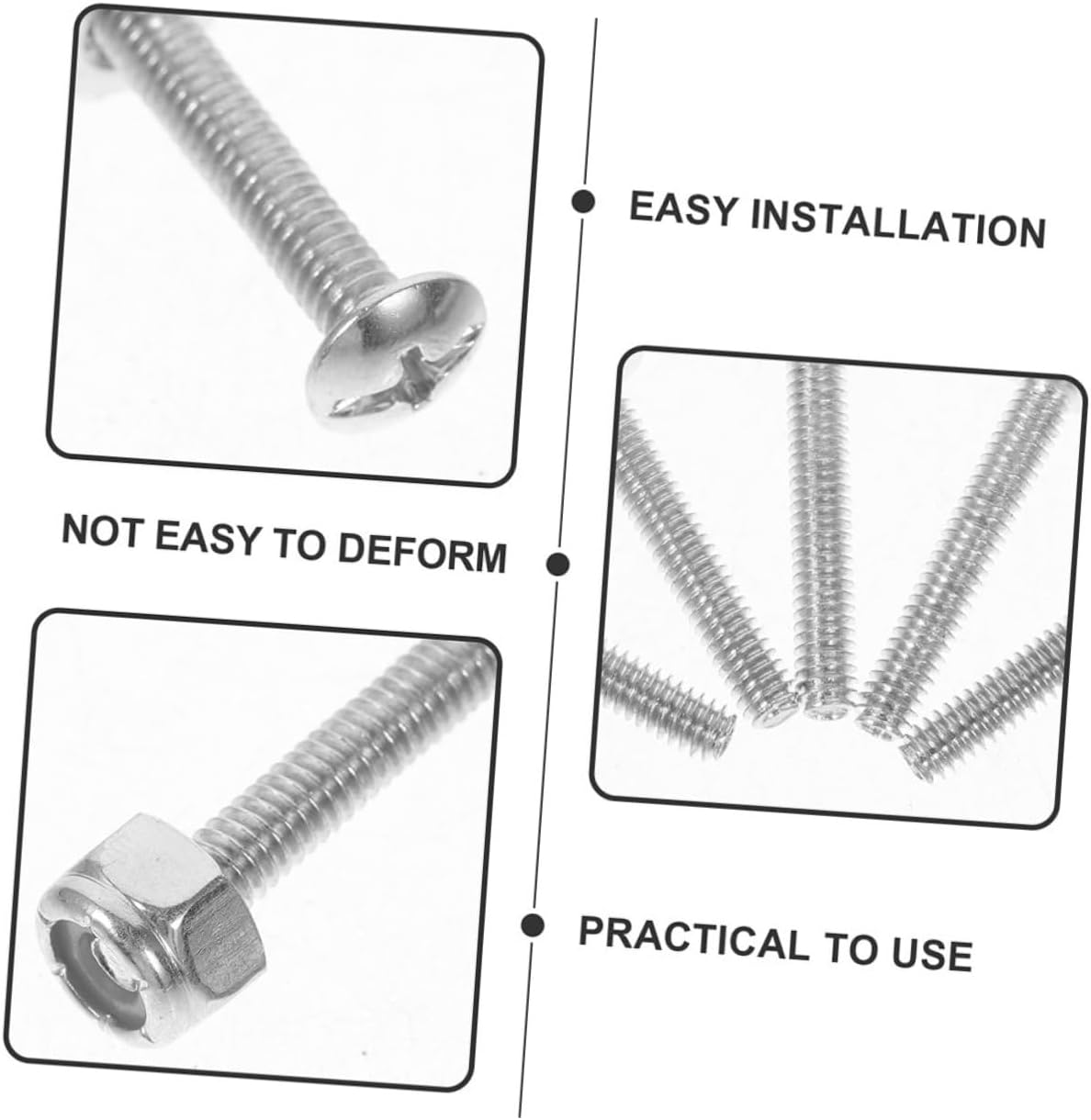 EASY INSTALLATION

NOT EASY TO DEFORM

PRACTICAL TO USE