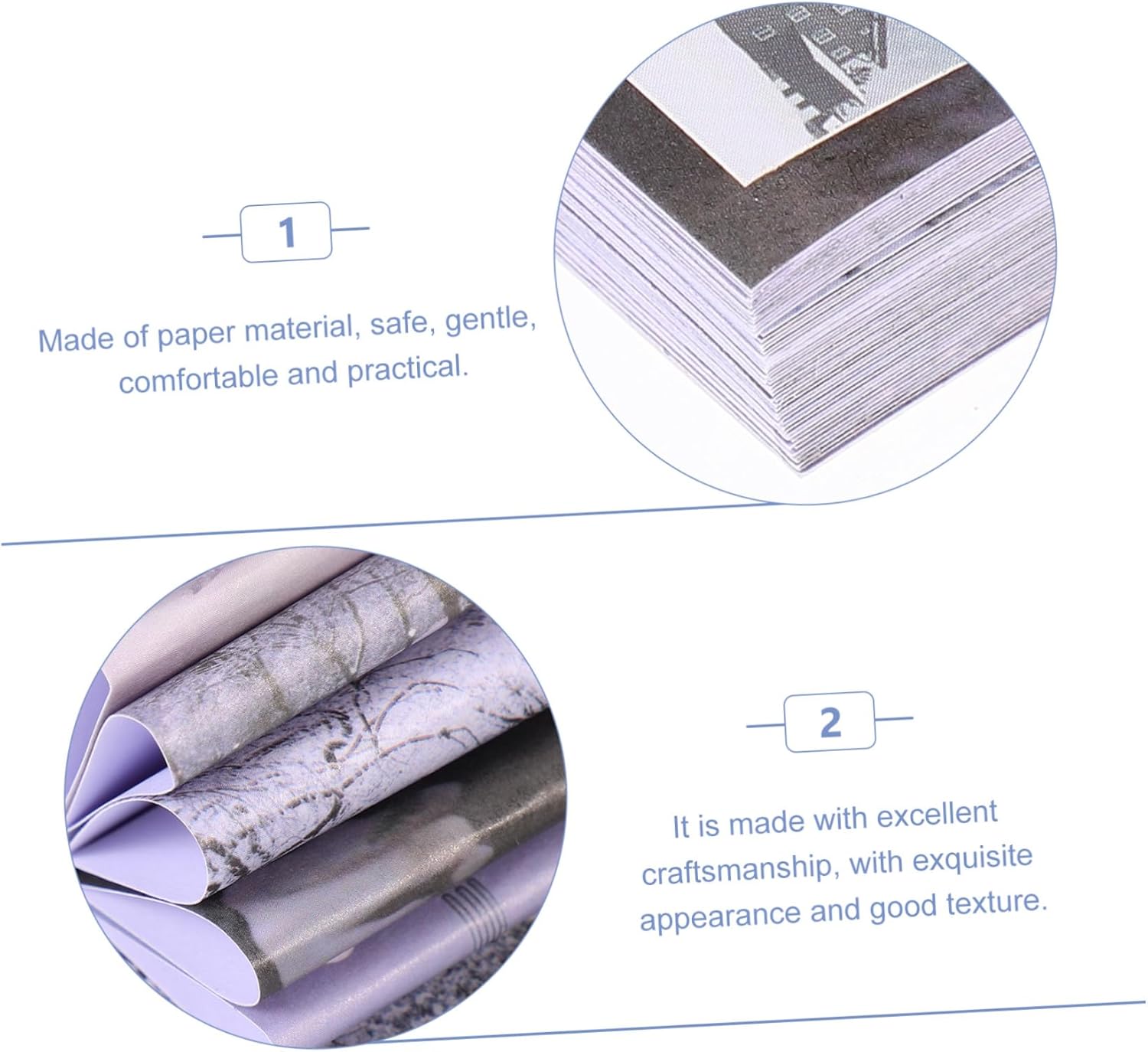 1

Made of paper material, safe, gentle, comfortable and practical.

2

It is made with excellent craftsmanship, with exquisite appearance and good texture.