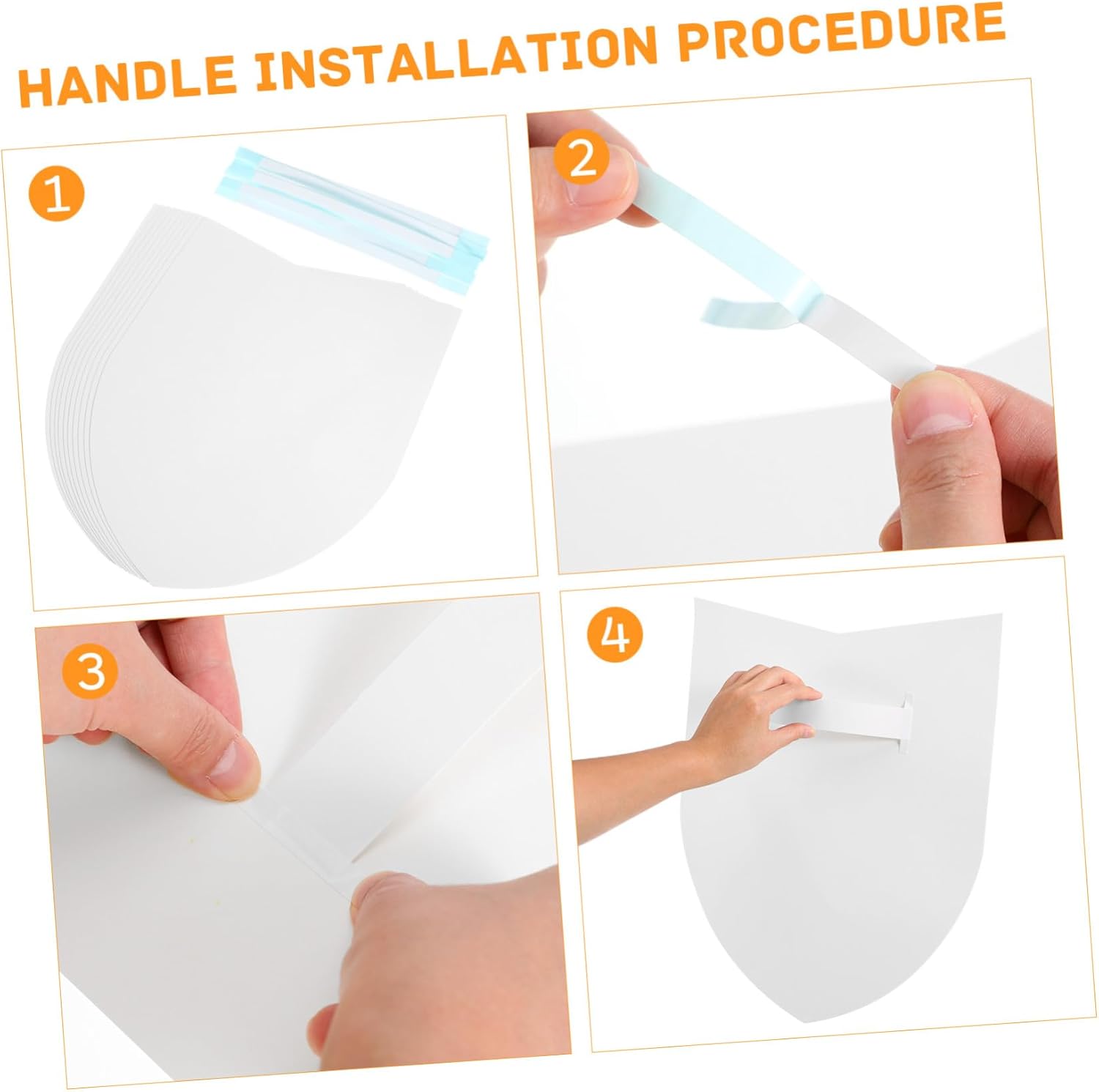 HANDLE INSTALLATION PROCEDURE

1

2

3

4