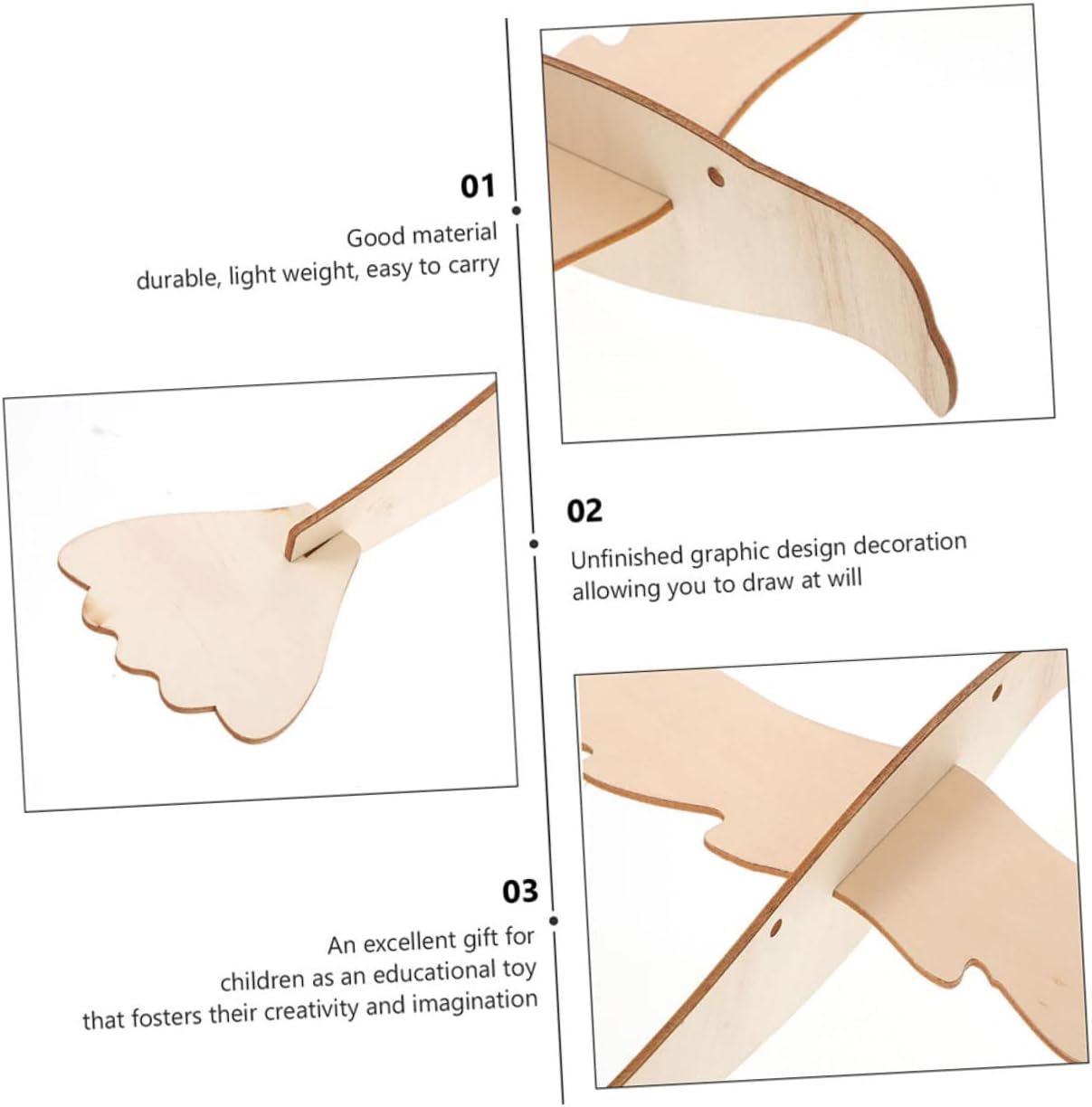 01

Good material
durable, light weight, easy to carry

02

Unfinished graphic design decoration
allowing you to draw at will

03

An excellent gift for
children as an educational toy
that fosters their creativity and imagination