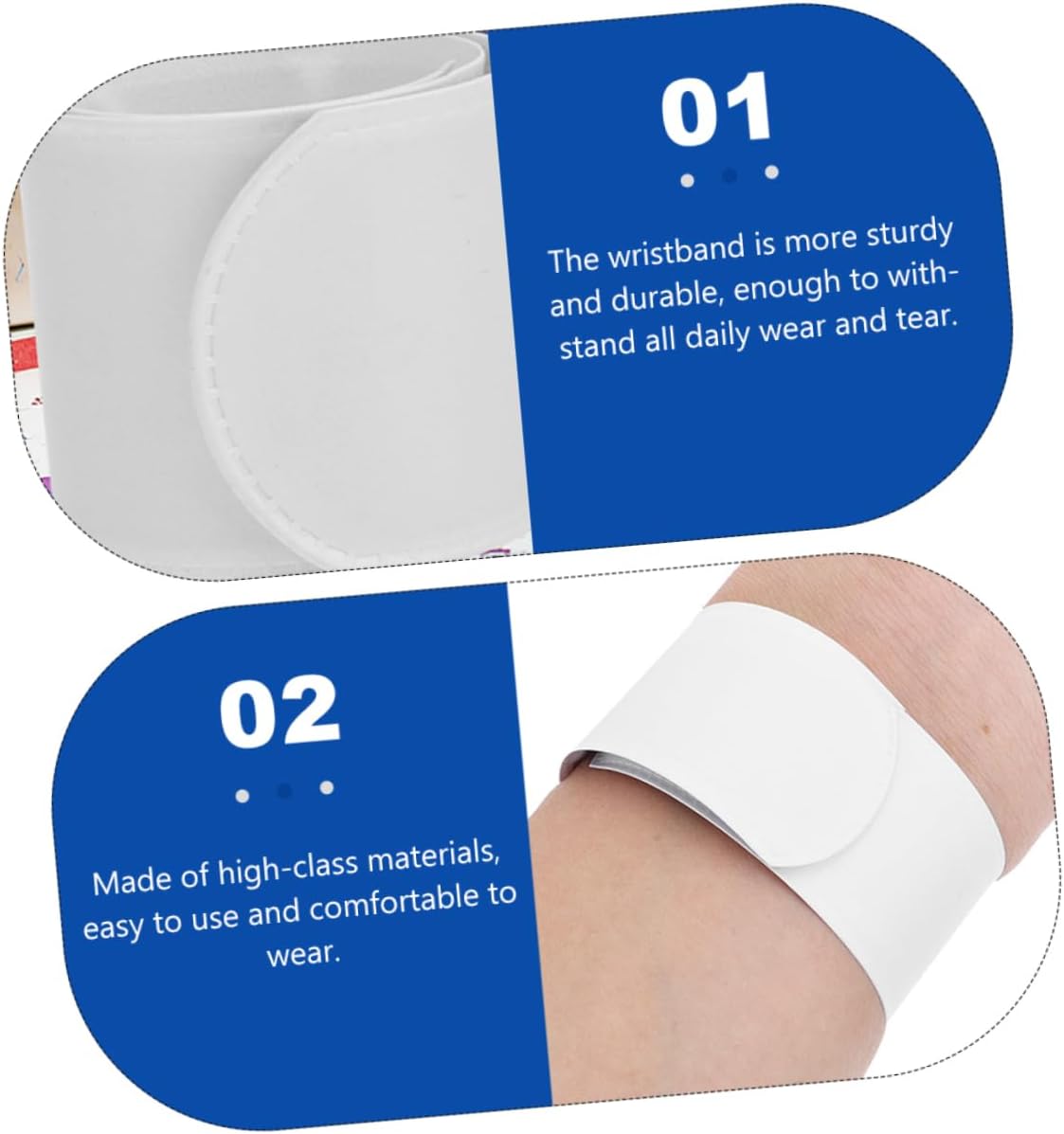 01

The wristband is more sturdy and durable, enough to withstand all daily wear and tear.

02

Made of high-class materials, easy to use and comfortable to wear.