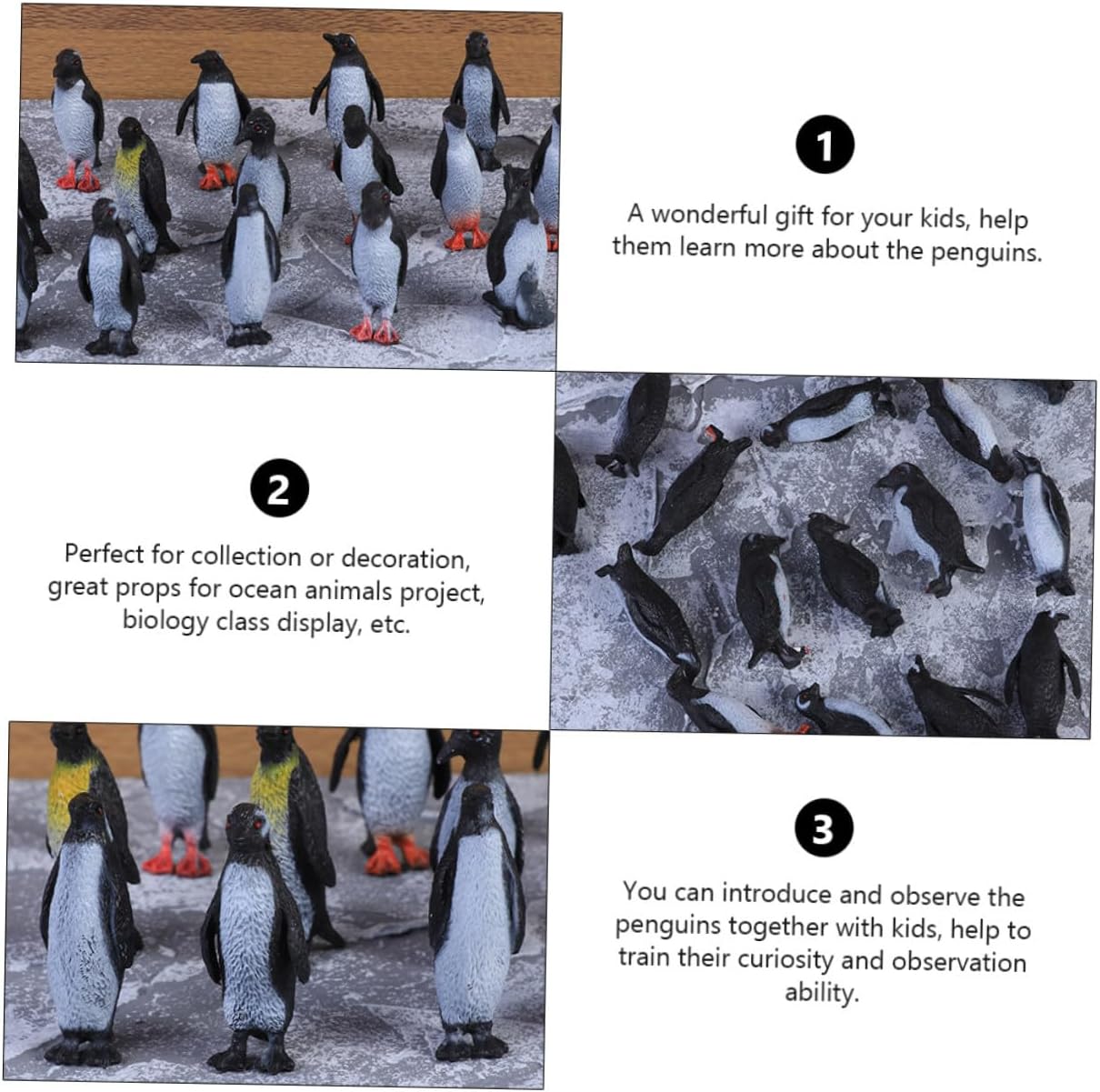 1

A wonderful gift for your kids, help them learn more about the penguins.

2

Perfect for collection or decoration, great props for ocean animals project, biology class display, etc.

3

You can introduce and observe the penguins together with kids, help to train their curiosity and observation ability.