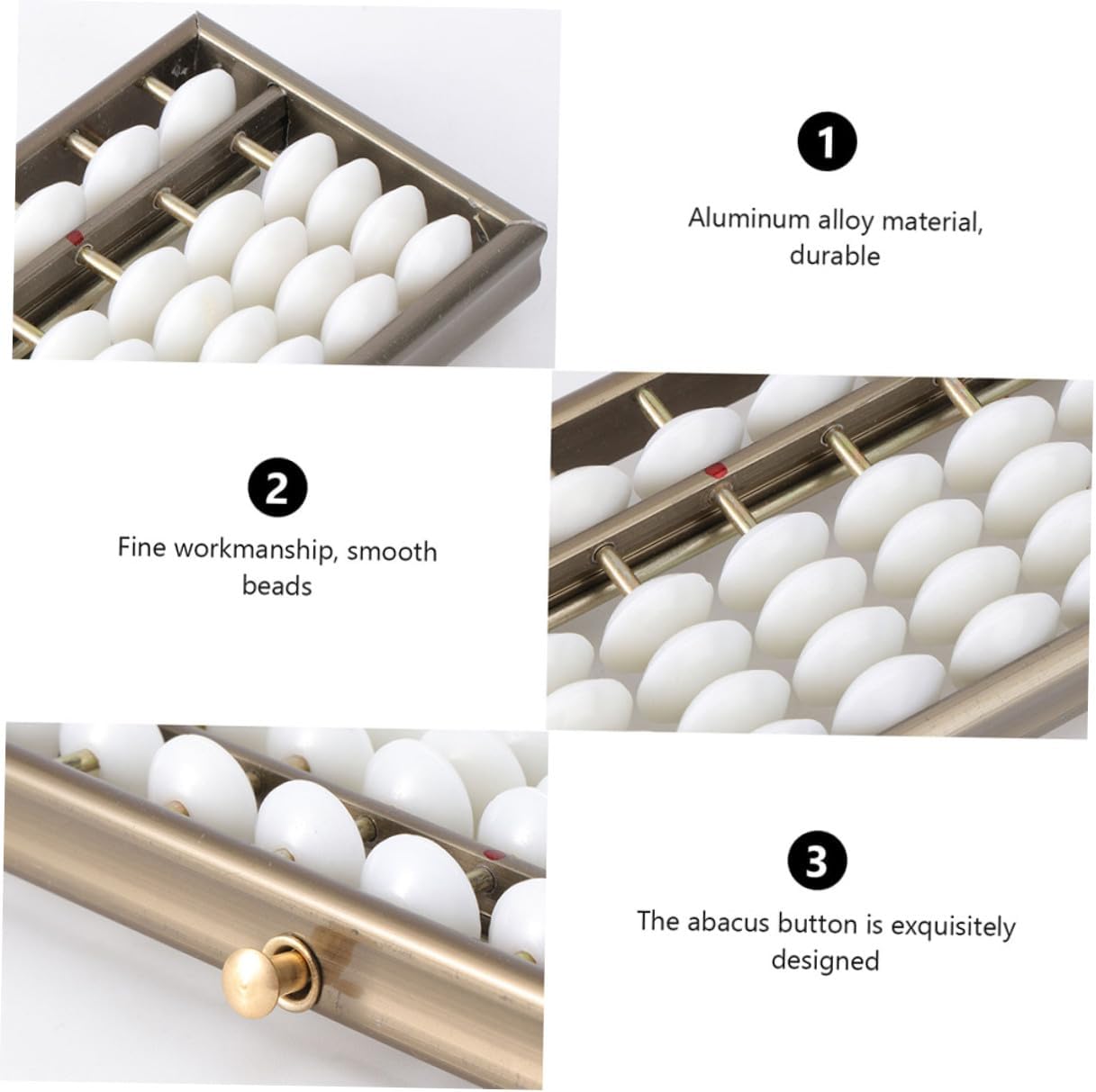 1

Aluminum alloy material, durable

2

Fine workmanship, smooth beads

3

The abacus button is exquisitely designed