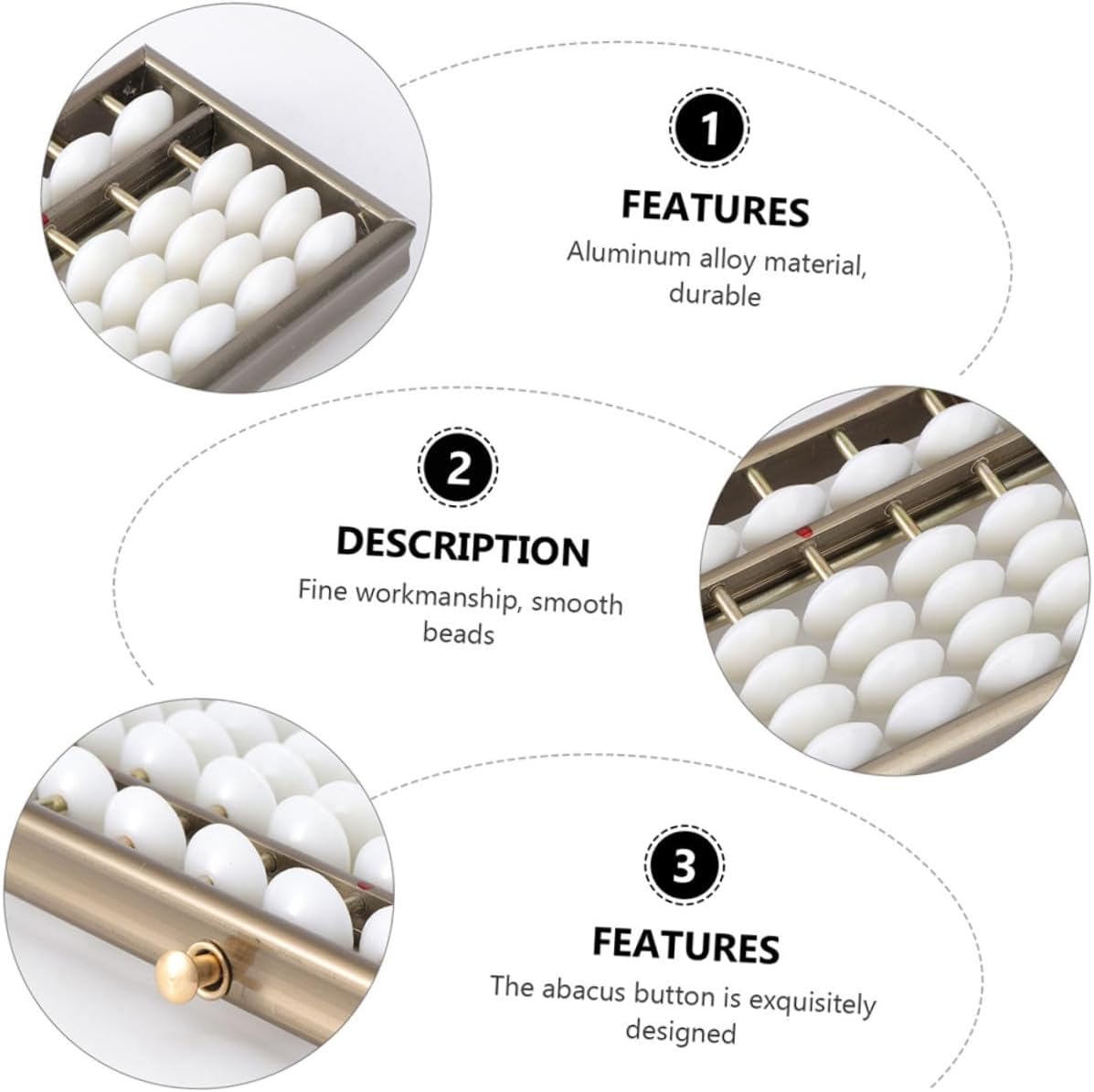 1

FEATURES

Aluminum alloy material, durable

2

DESCRIPTION

Fine workmanship, smooth beads

3

FEATURES

The abacus button is exquisitely designed