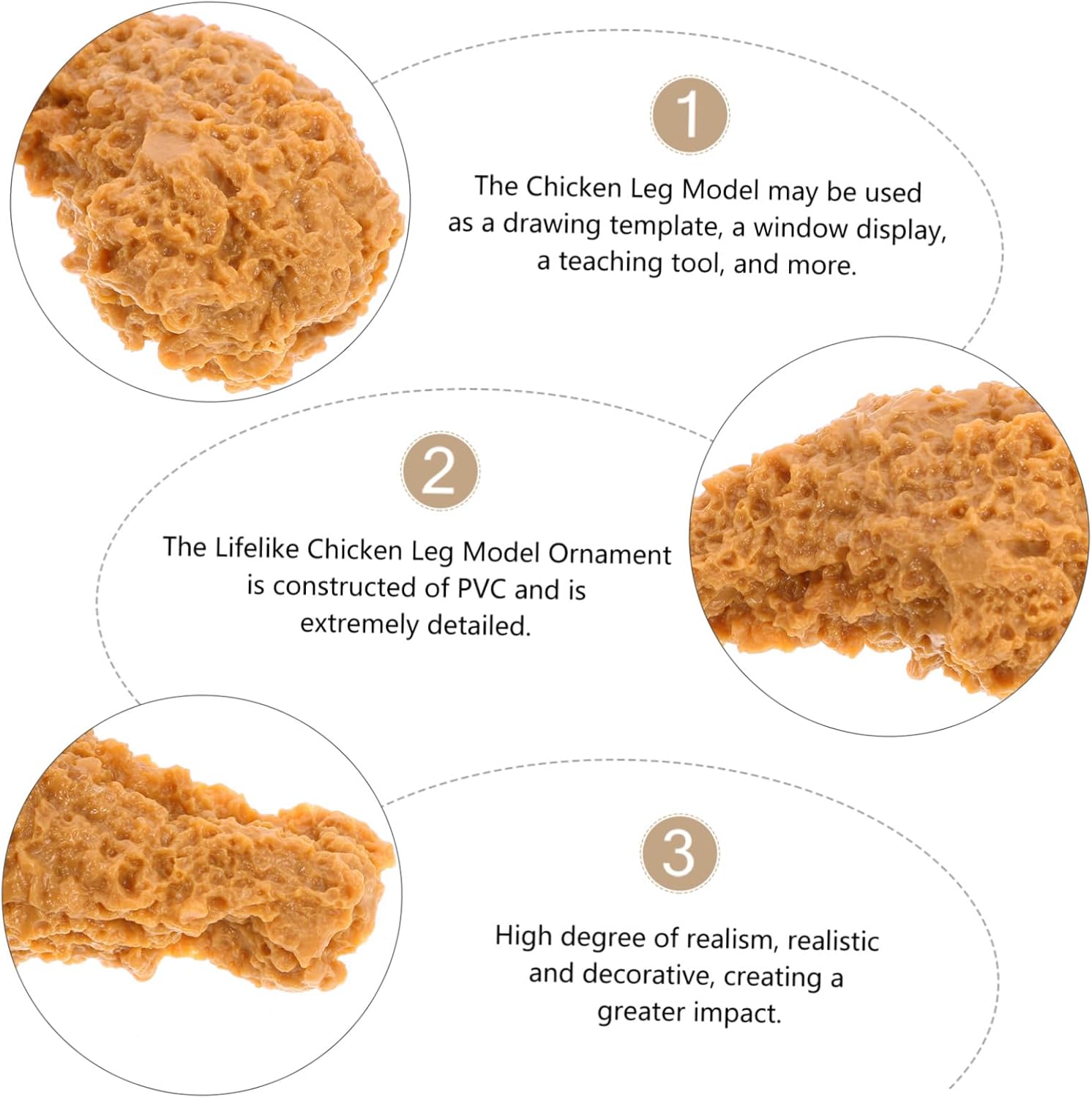 1

The Chicken Leg Model may be used as a drawing template, a window display, a teaching tool, and more.

2

The Lifelike Chicken Leg Model Ornament is constructed of PVC and is extremely detailed.

3

High degree of realism, realistic and decorative, creating a greater impact.