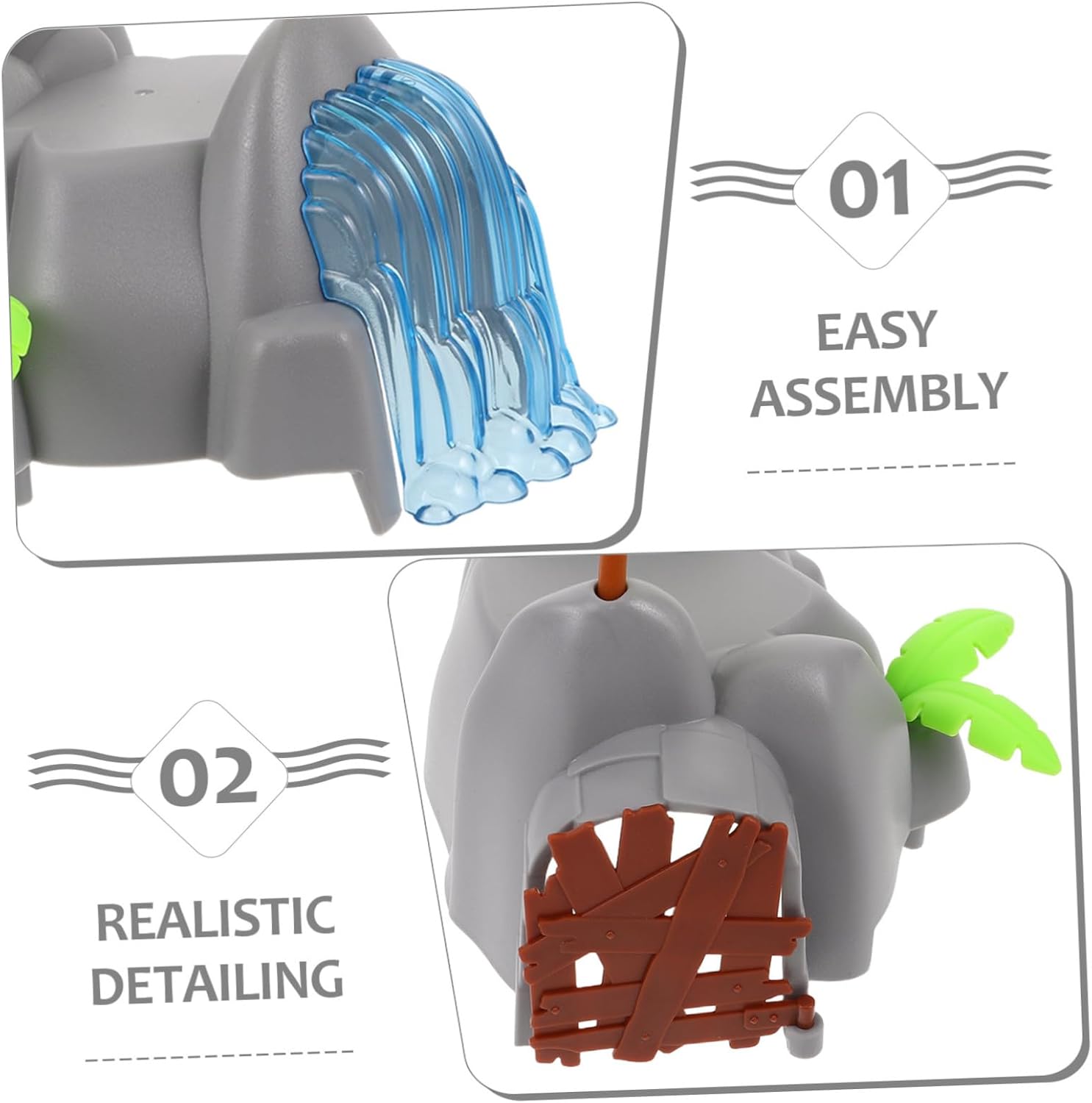 01

EASY ASSEMBLY

02

REALISTIC DETAILING