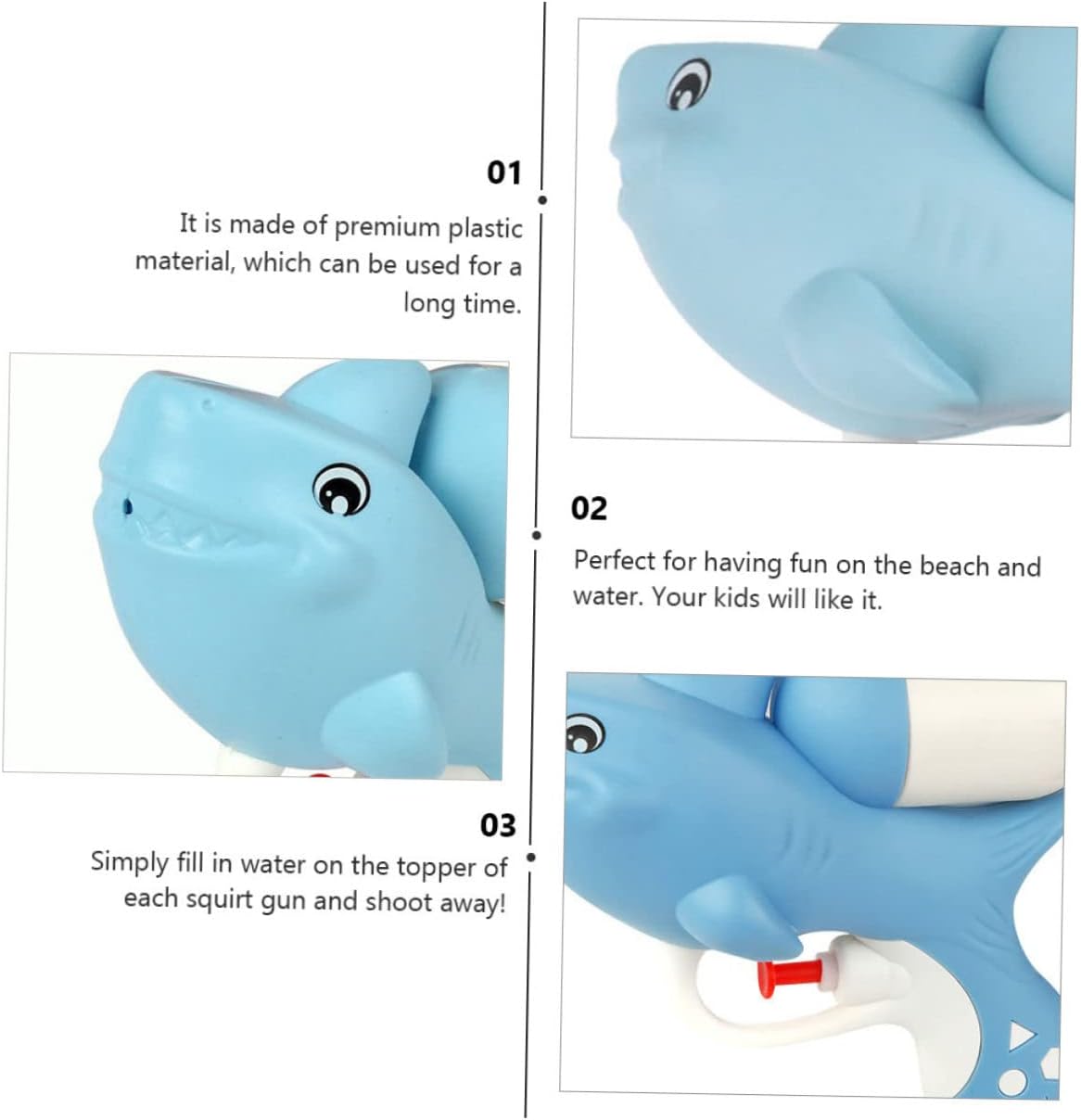 01

It is made of premium plastic material, which can be used for a long time.

02

Perfect for having fun on the beach and water. Your kids will like it.

03

Simply fill in water on the topper of each squirt gun and shoot away!