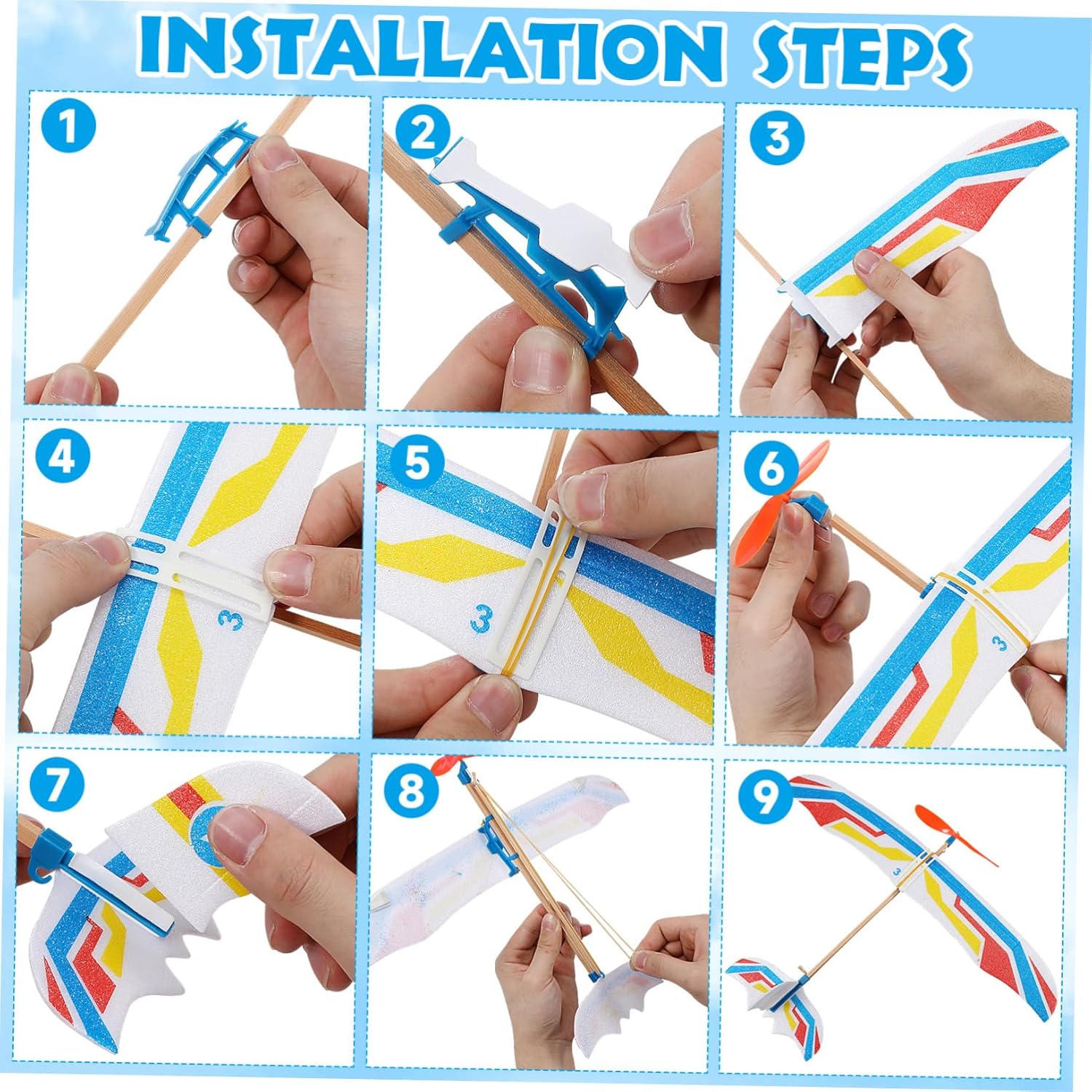 INSTALLATION STEPS

1

2

3

4

3

5

3

6

3

7

8

9

3