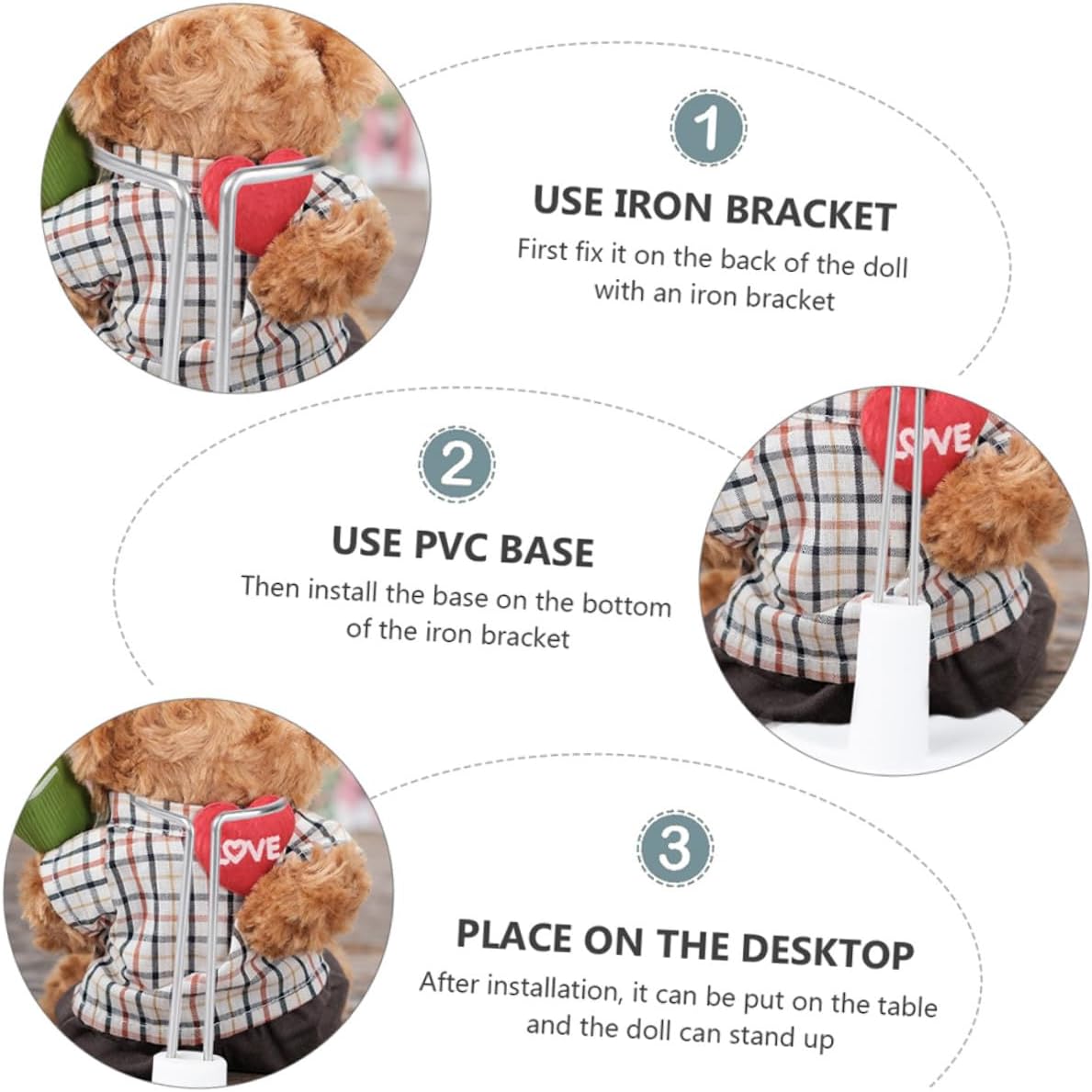 1

USE IRON BRACKET

First fix it on the back of the doll with an iron bracket

2

USE PVC BASE

Then install the base on the bottom of the iron bracket

LOVE

3

PLACE ON THE DESKTOP

After installation, it can be put on the table and the doll can stand up

LOVE