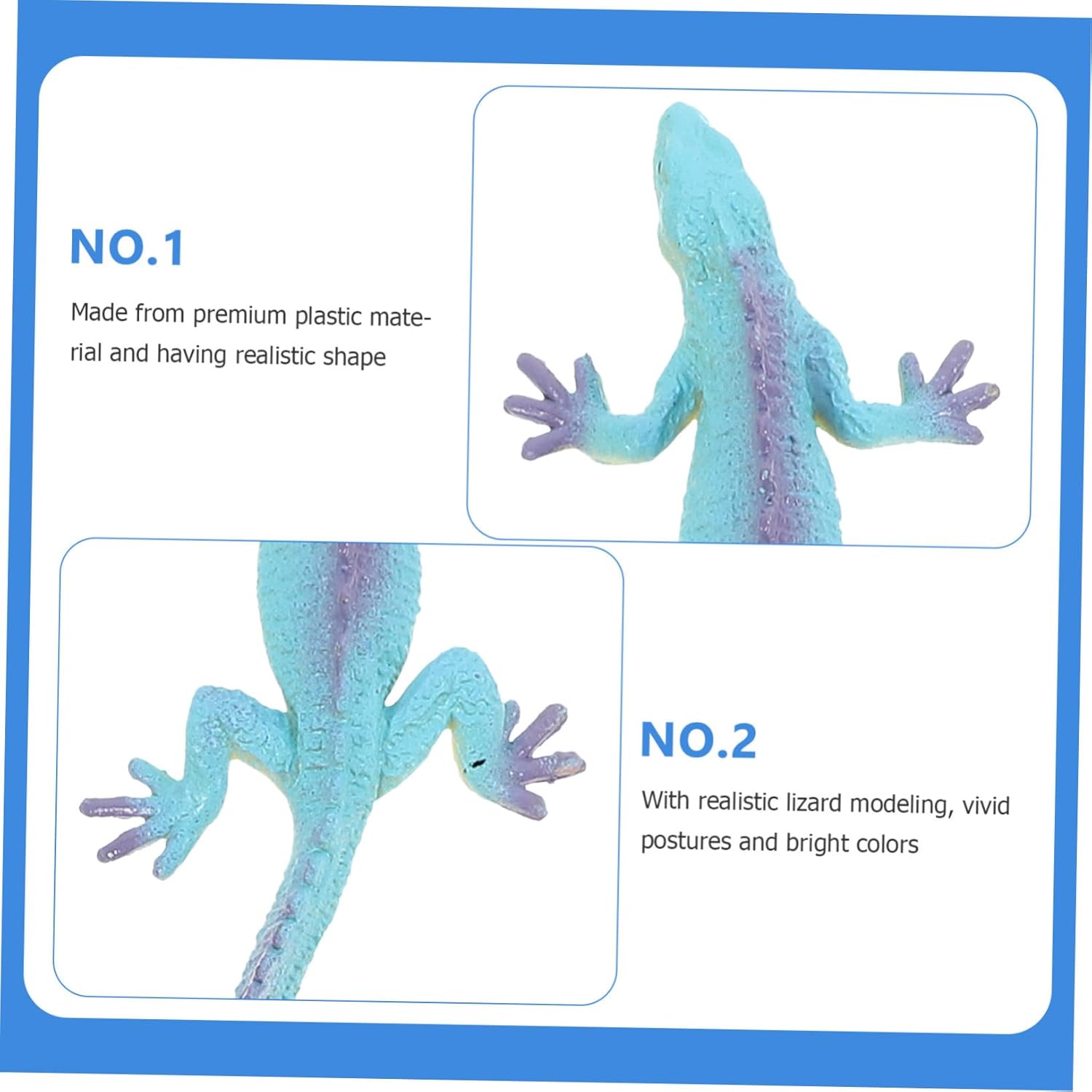 NO.1

Made from premium plastic material and having realistic shape

NO.2

With realistic lizard modeling, vivid postures and bright colors