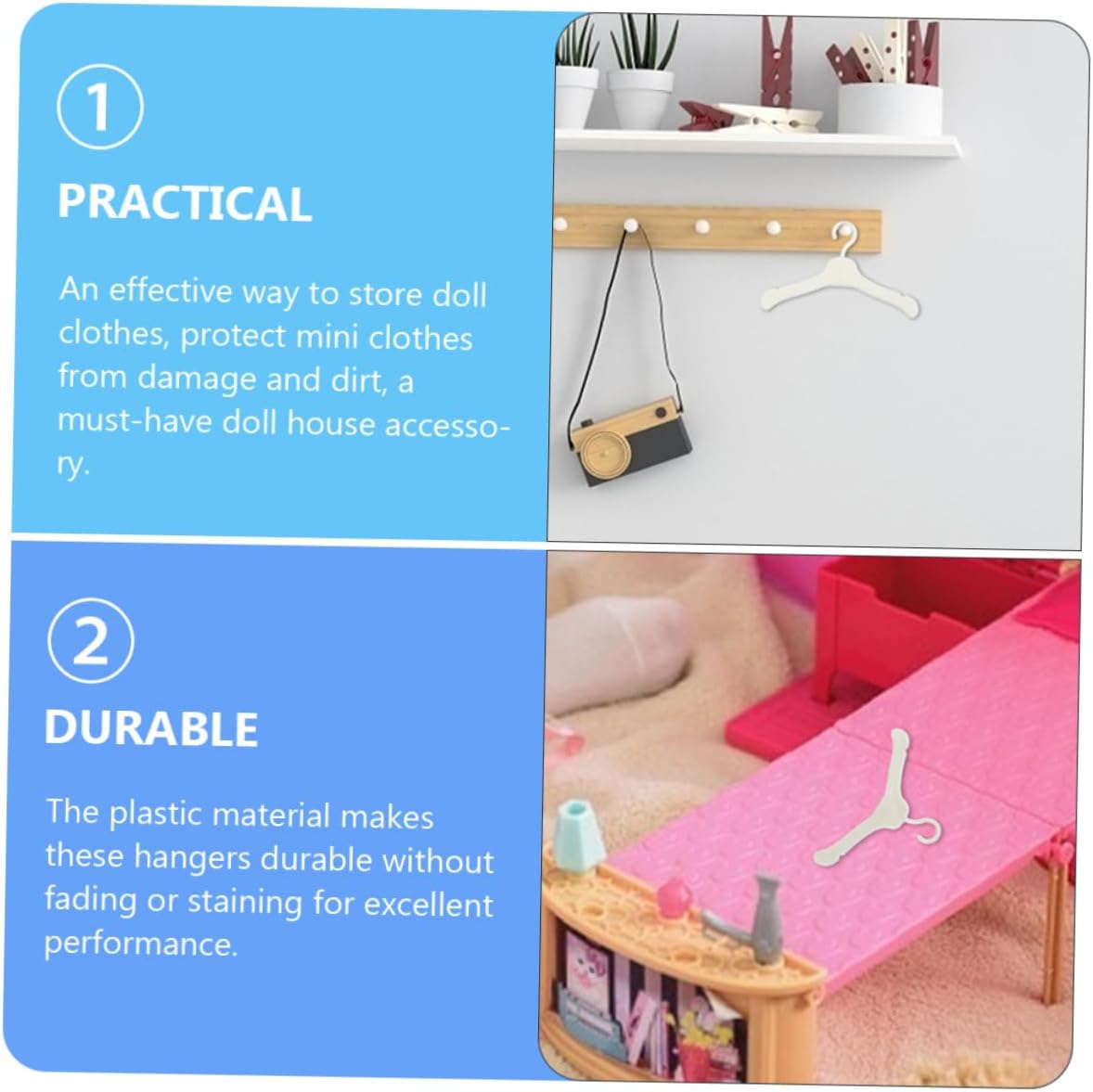 1

PRACTICAL

An effective way to store doll clothes, protect mini clothes from damage and dirt, a must-have doll house accessory.

2

DURABLE

The plastic material makes these hangers durable without fading or staining for excellent performance.