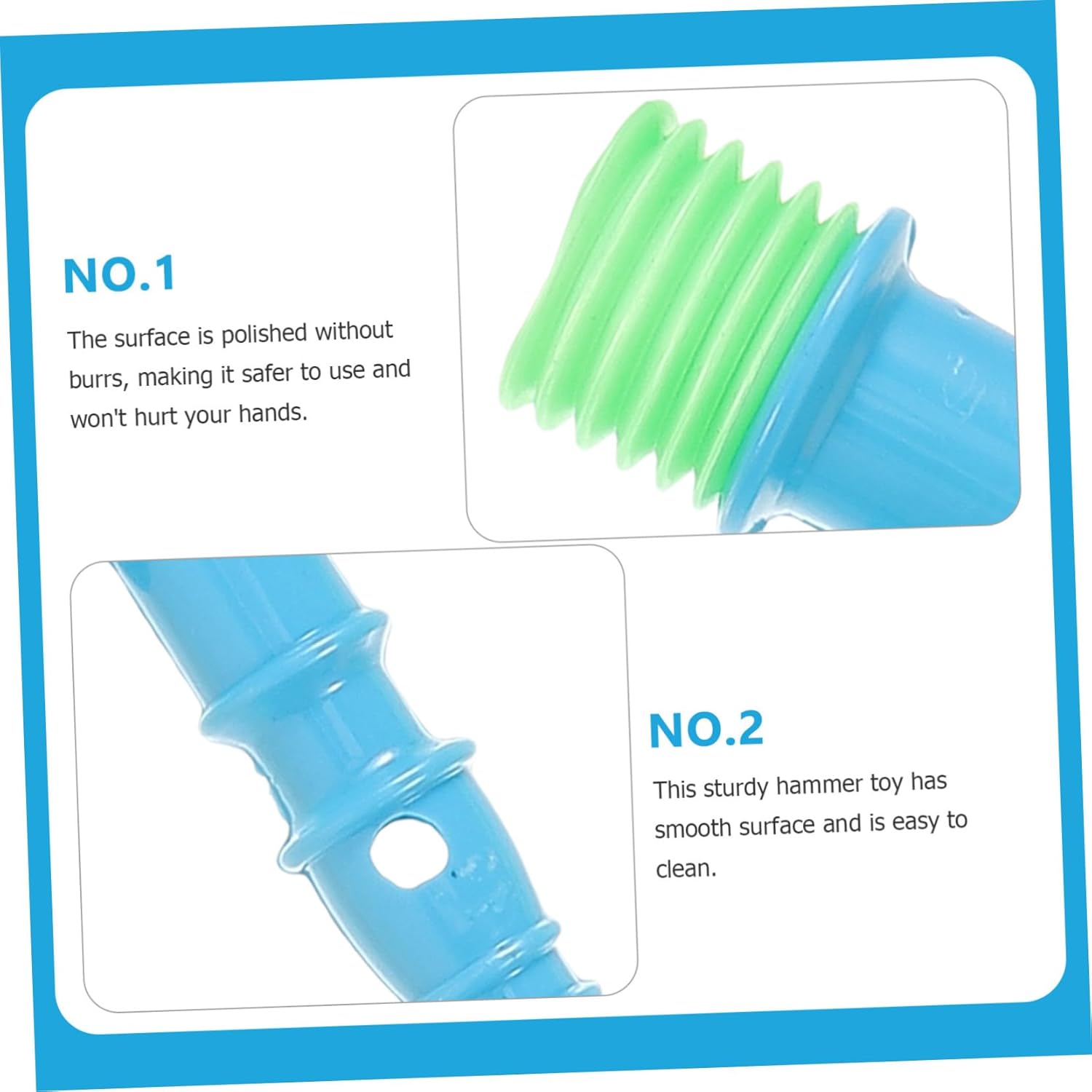 NO.1

The surface is polished without burrs, making it safer to use and won't hurt your hands.

NO.2

This sturdy hammer toy has smooth surface and is easy to clean.