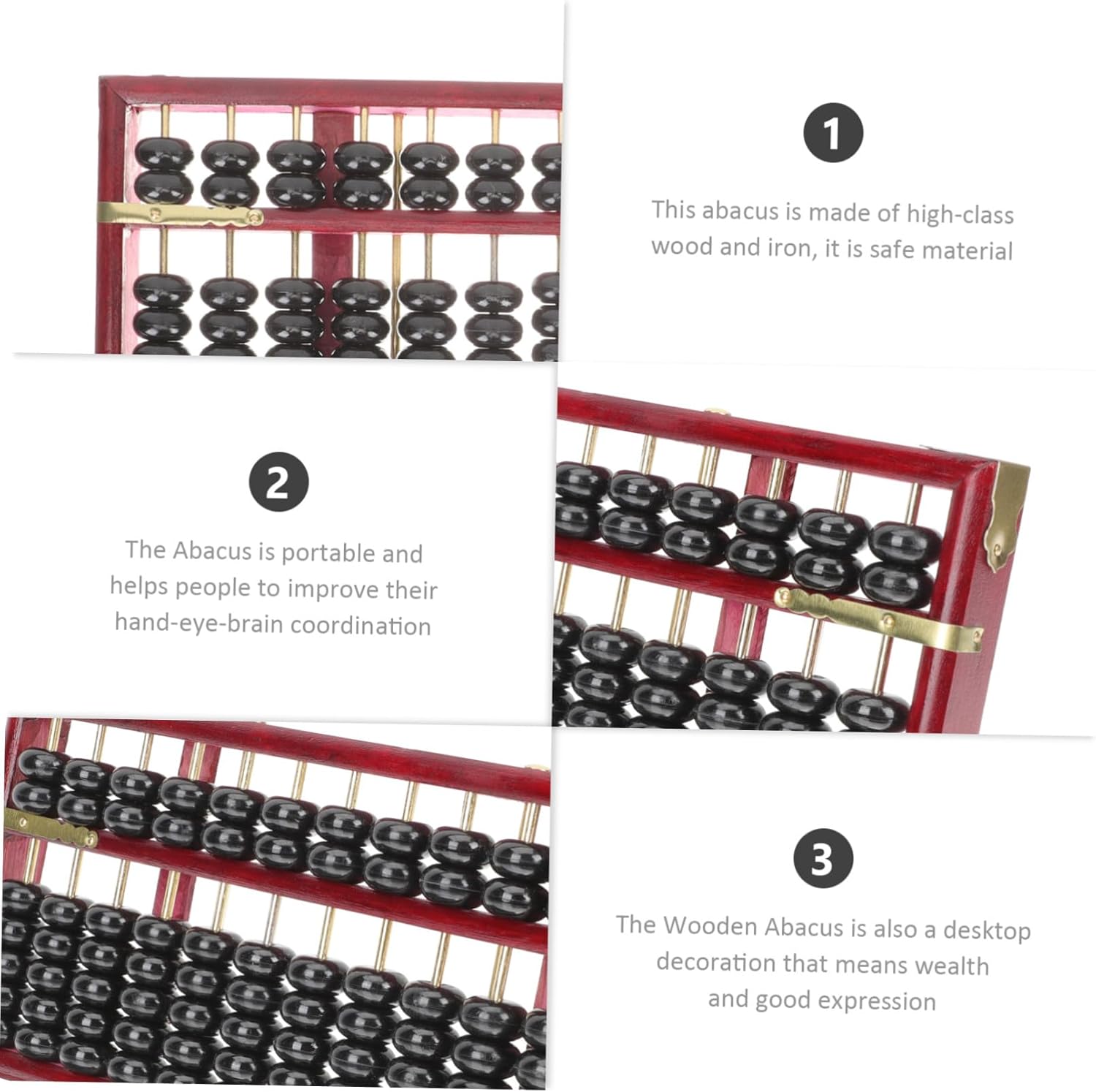 1

This abacus is made of high-class wood and iron, it is safe material

2

The Abacus is portable and helps people to improve their hand-eye-brain coordination

3

The Wooden Abacus is also a desktop decoration that means wealth and good expression