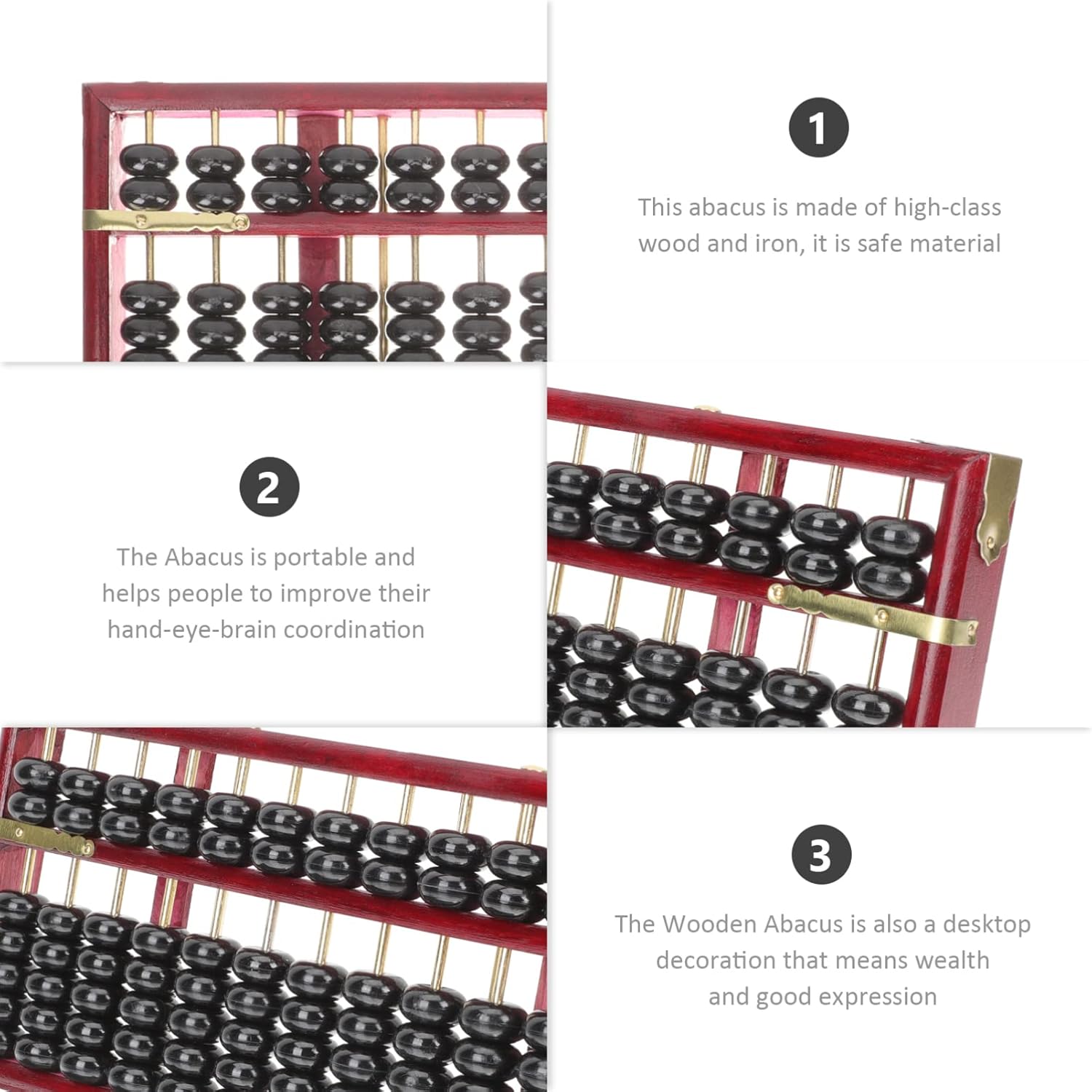 1

This abacus is made of high-class wood and iron, it is safe material

2

The Abacus is portable and helps people to improve their hand-eye-brain coordination

3

The Wooden Abacus is also a desktop decoration that means wealth and good expression