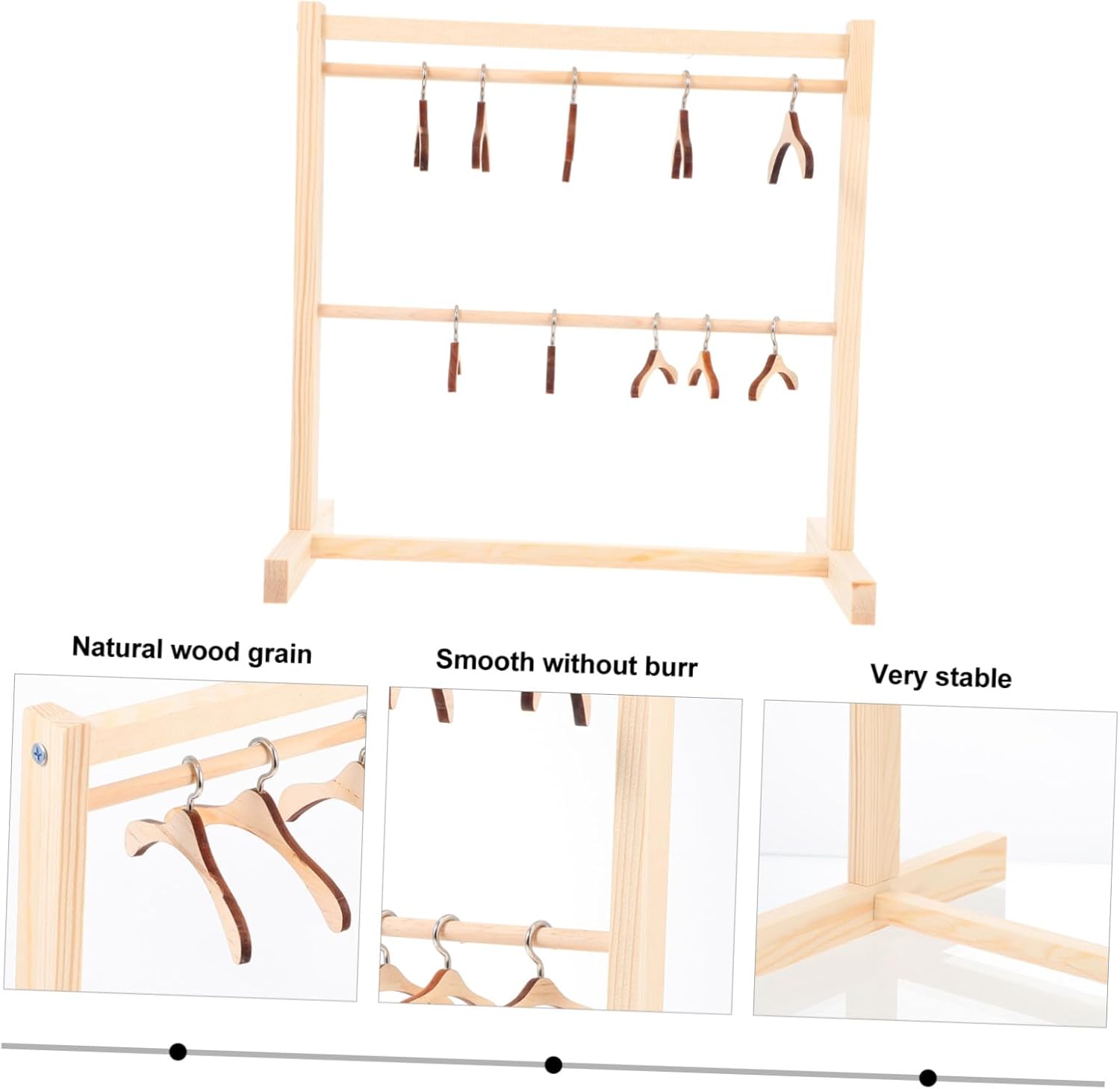 Natural wood grain

Smooth without burr

Very stable