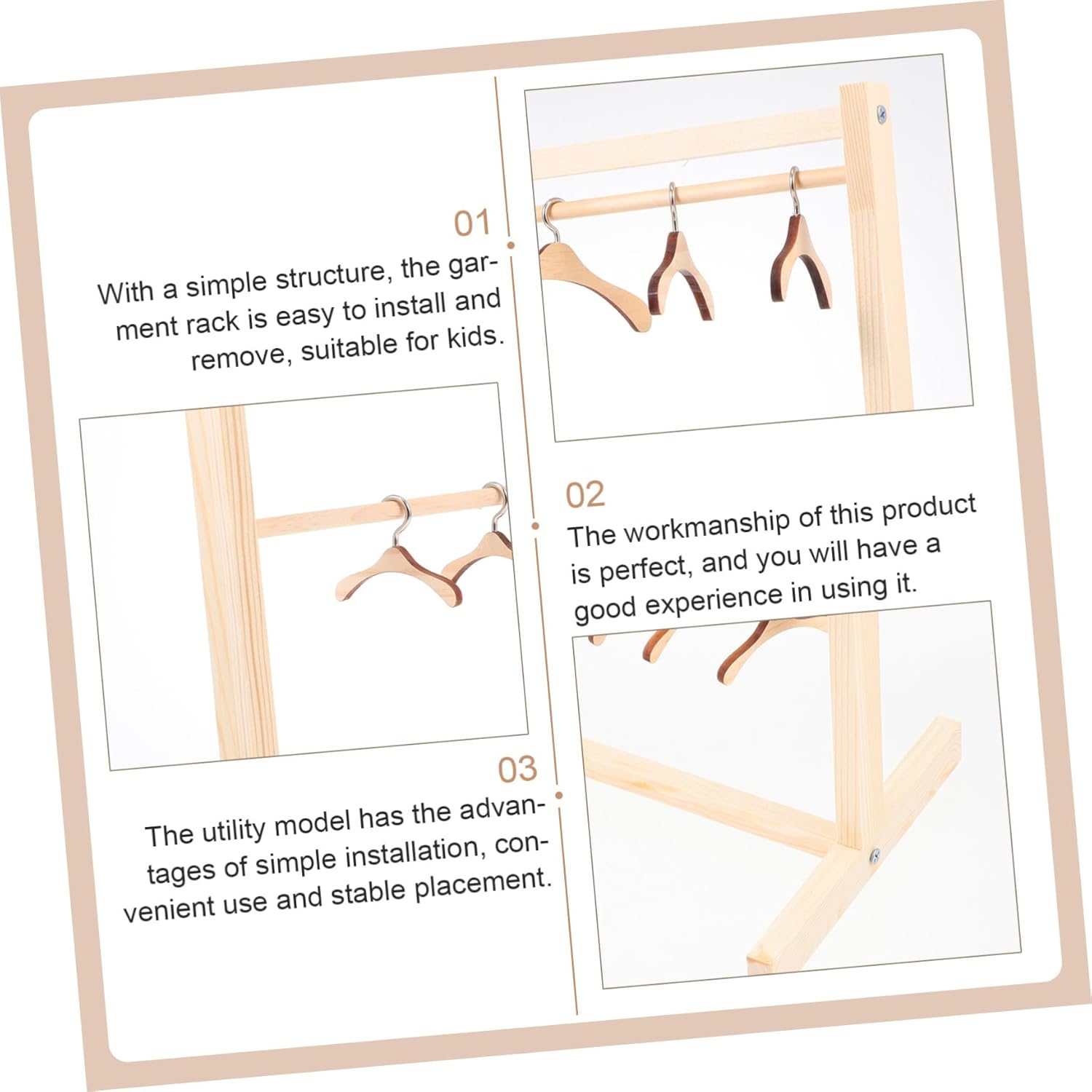 01

With a simple structure, the garment rack is easy to install and remove, suitable for kids.

02

The workmanship of this product is perfect, and you will have a good experience in using it.

03

The utility model has the advantages of simple installation, convenient use and stable placement.