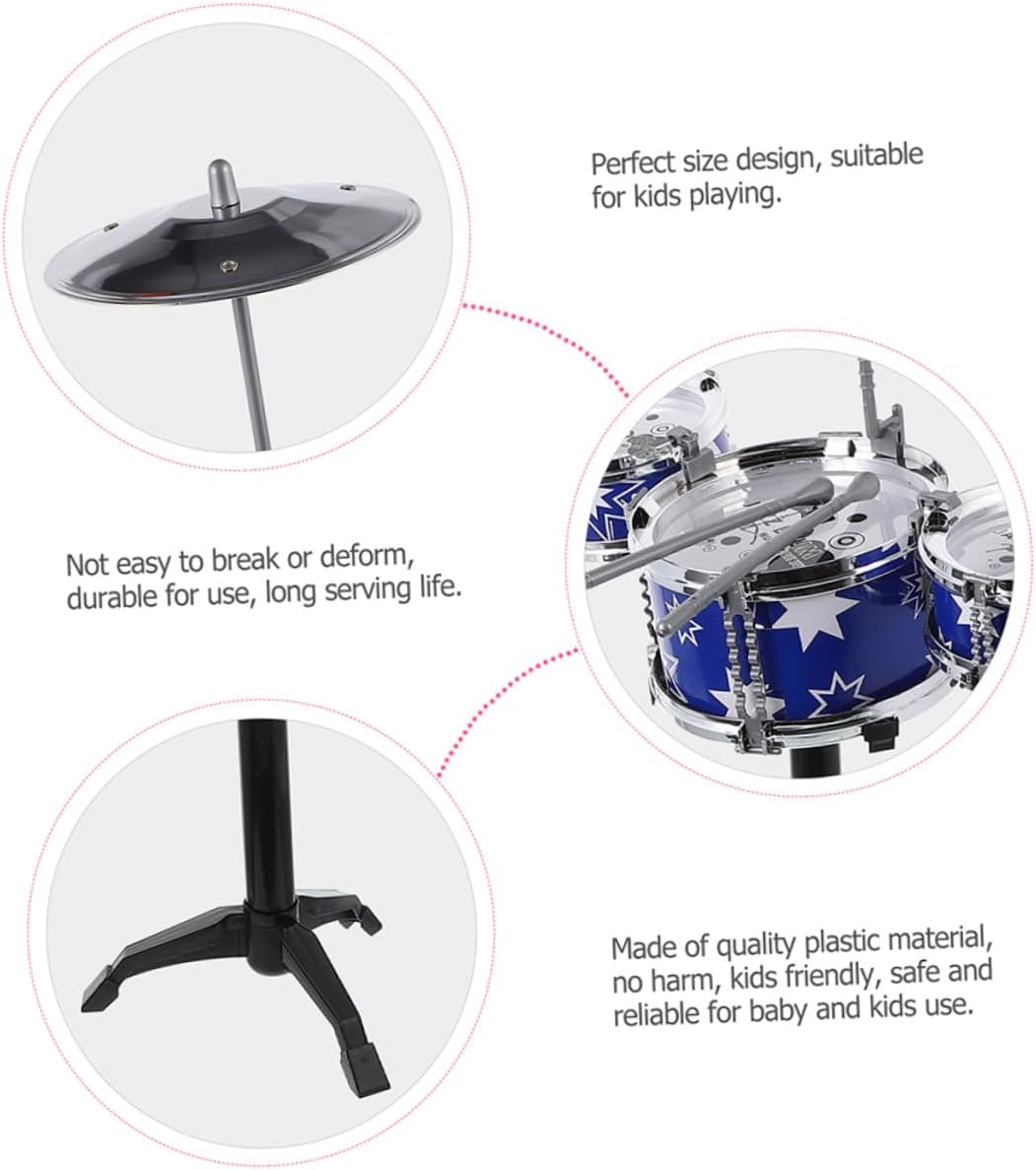 Perfect size design, suitable for kids playing.

Not easy to break or deform, durable for use, long serving life.

Made of quality plastic material, no harm, kids friendly, safe and reliable for baby and kids use.