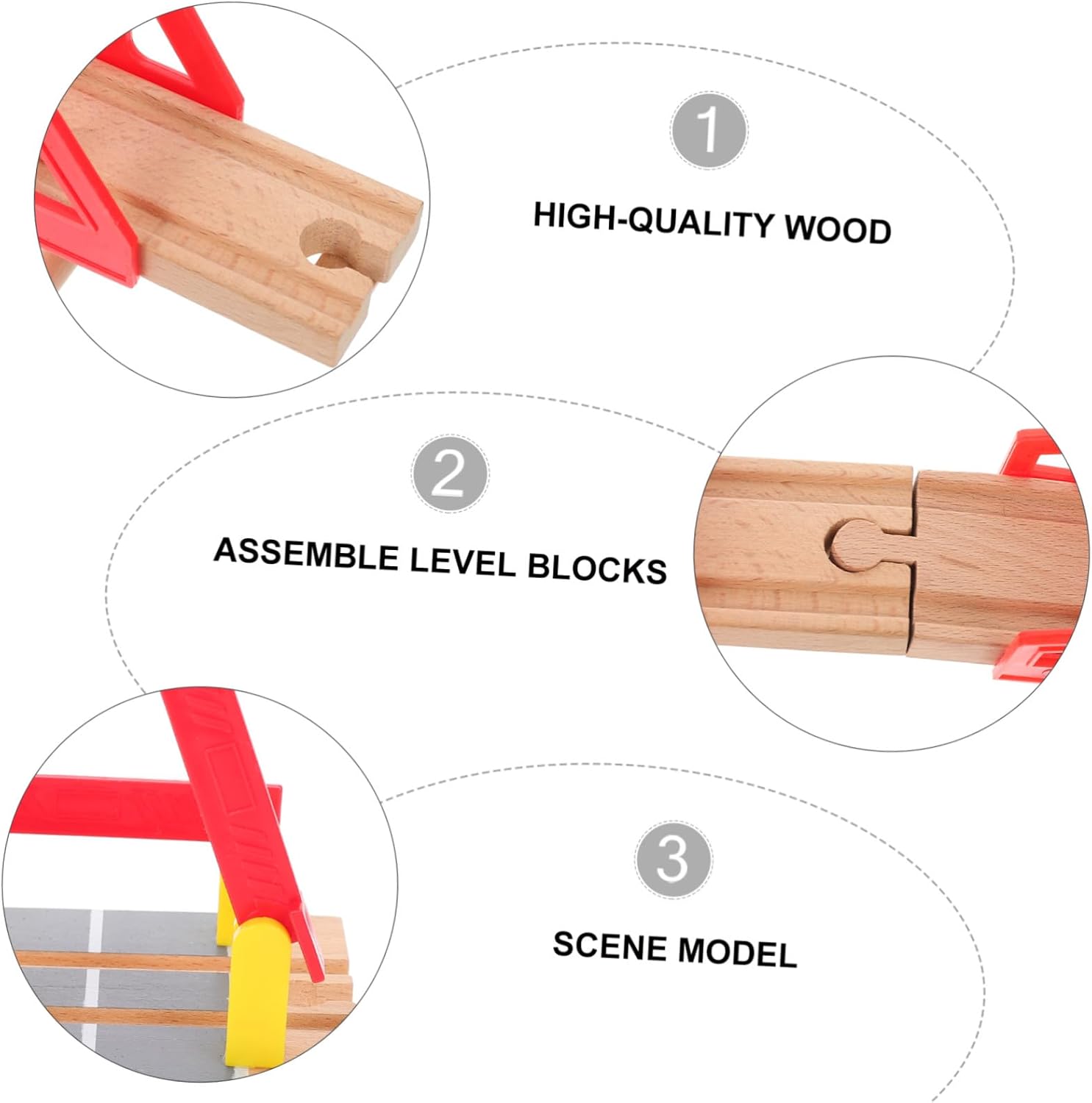 1

HIGH-QUALITY WOOD

2

ASSEMBLE LEVEL BLOCKS

3

SCENE MODEL