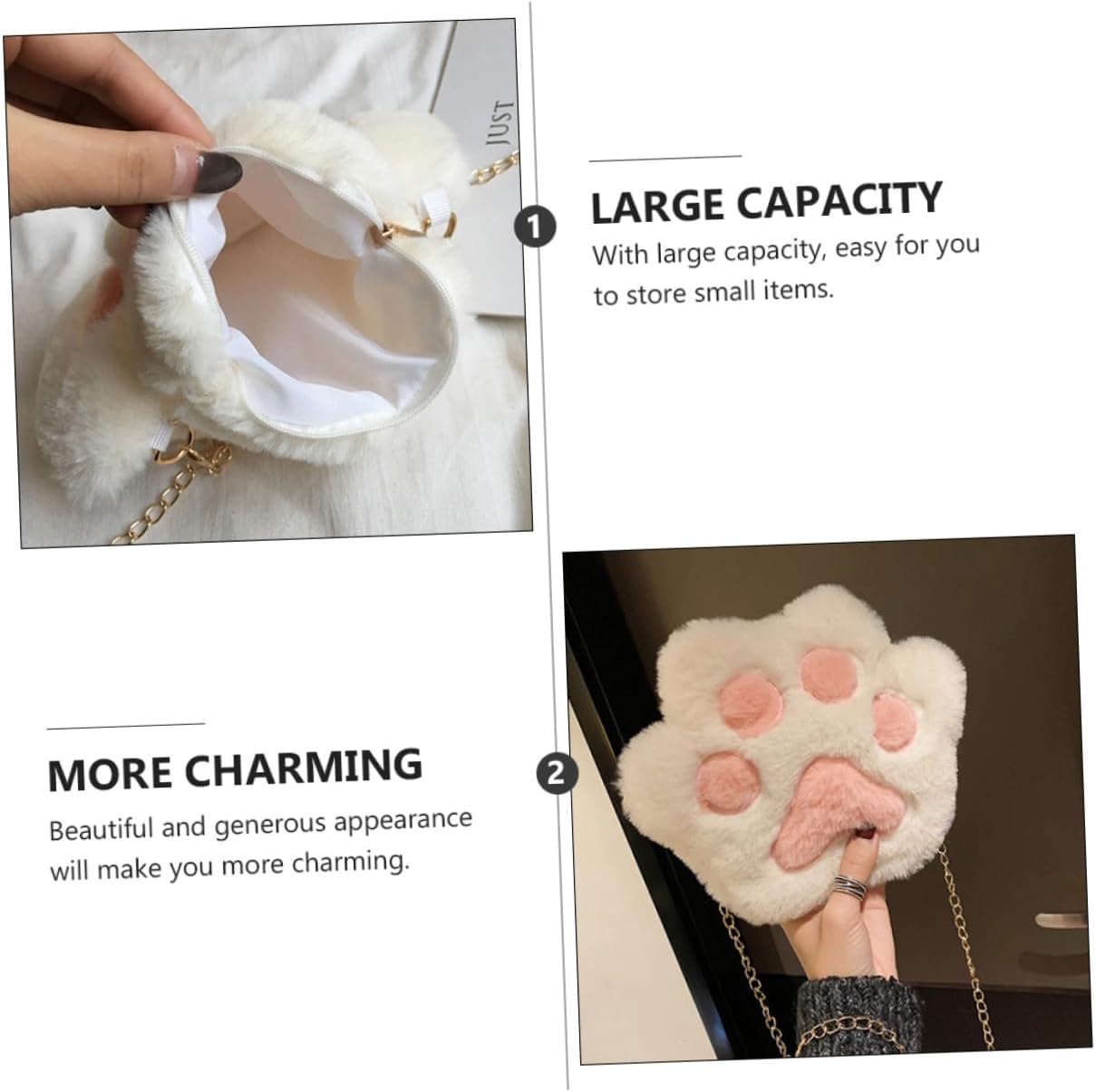 JUST

1

LARGE CAPACITY

With large capacity, easy for you to store small items.

MORE CHARMING

Beautiful and generous appearance will make you more charming.

2