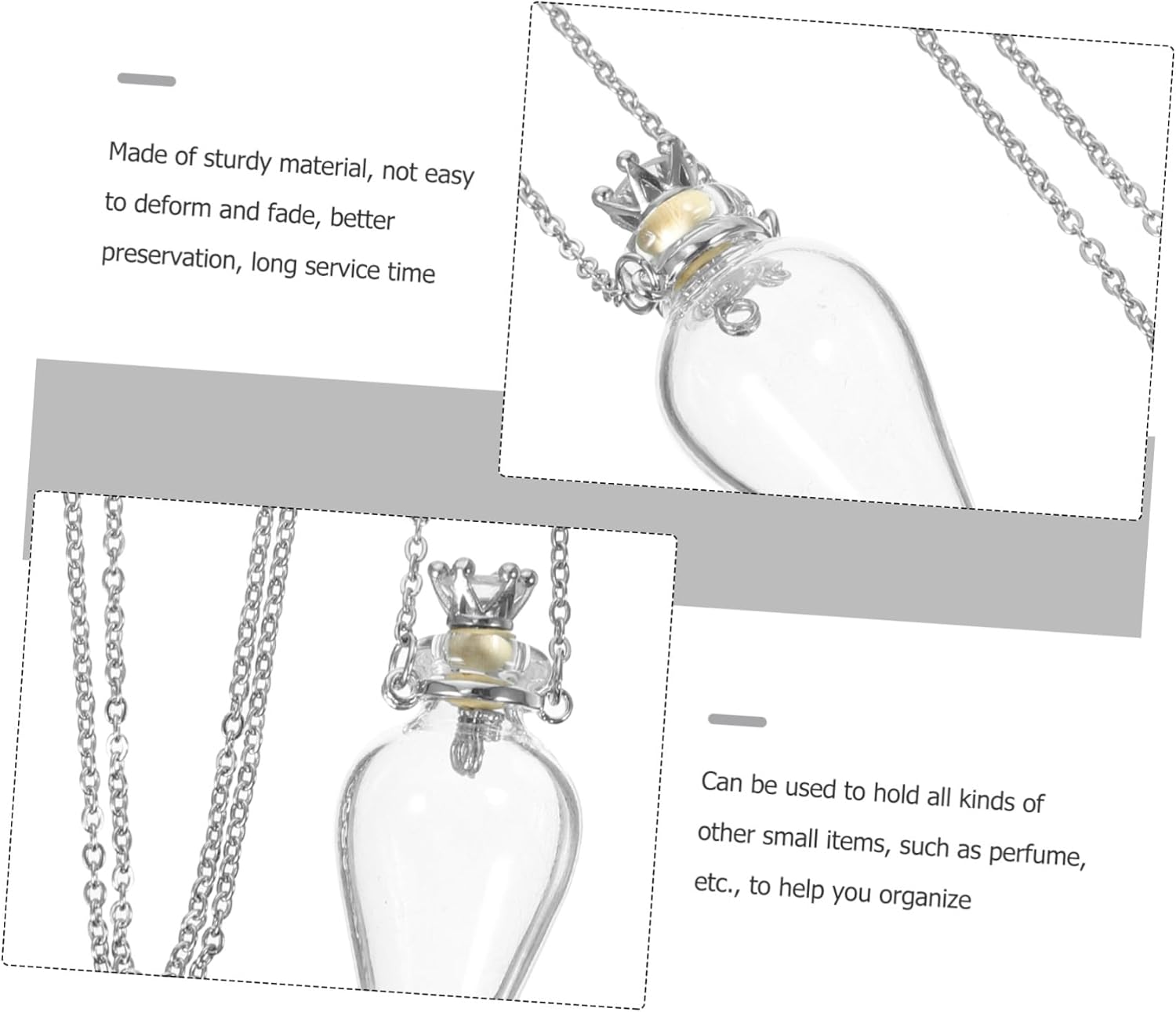 Made of sturdy material, not easy to deform and fade, better preservation, long service time

Can be used to hold all kinds of other small items, such as perfume, etc., to help you organize