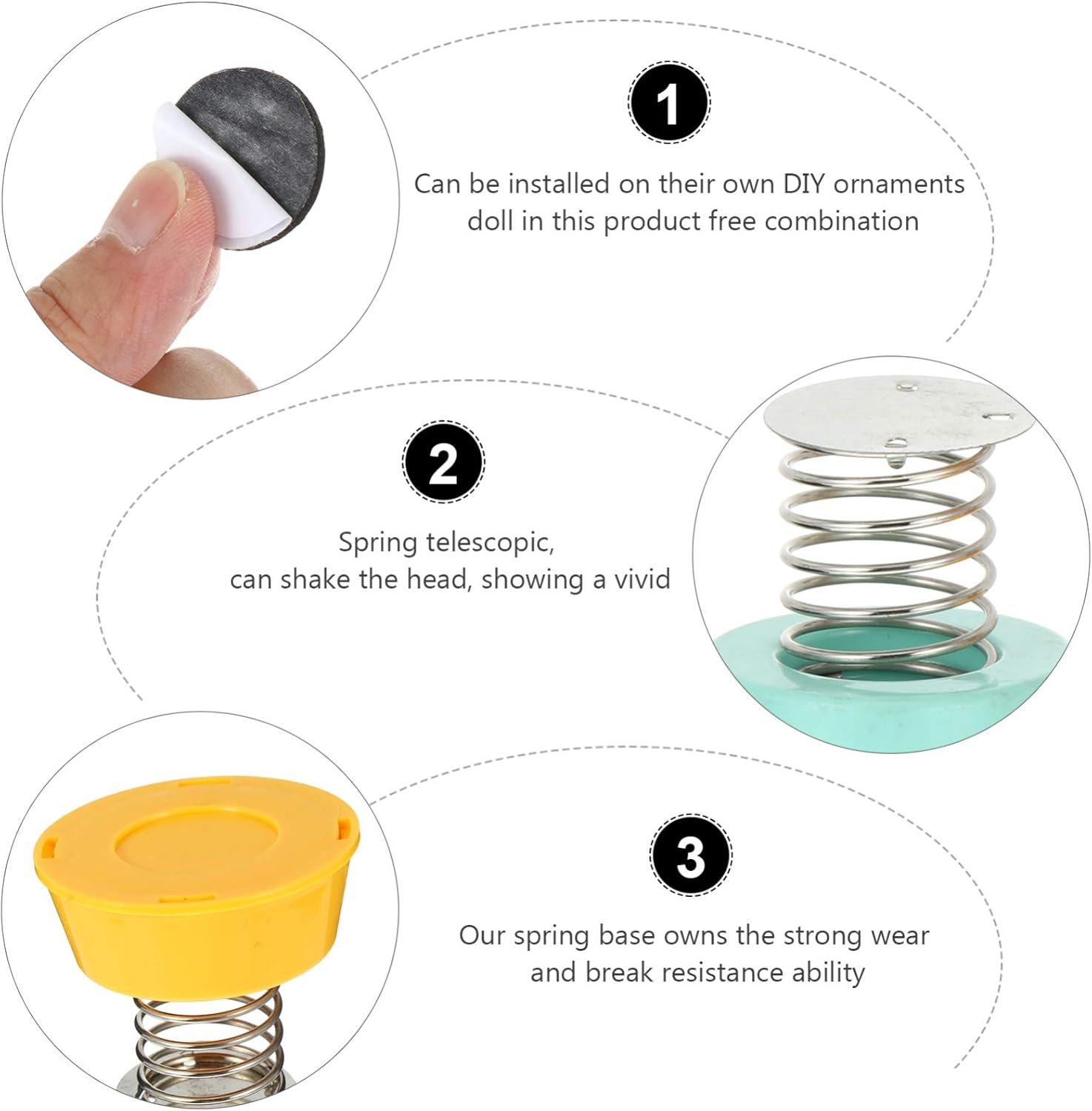 1

Can be installed on their own DIY ornaments doll in this product free combination

2

Spring telescopic, can shake the head, showing a vivid

3

Our spring base owns the strong wear and break resistance ability