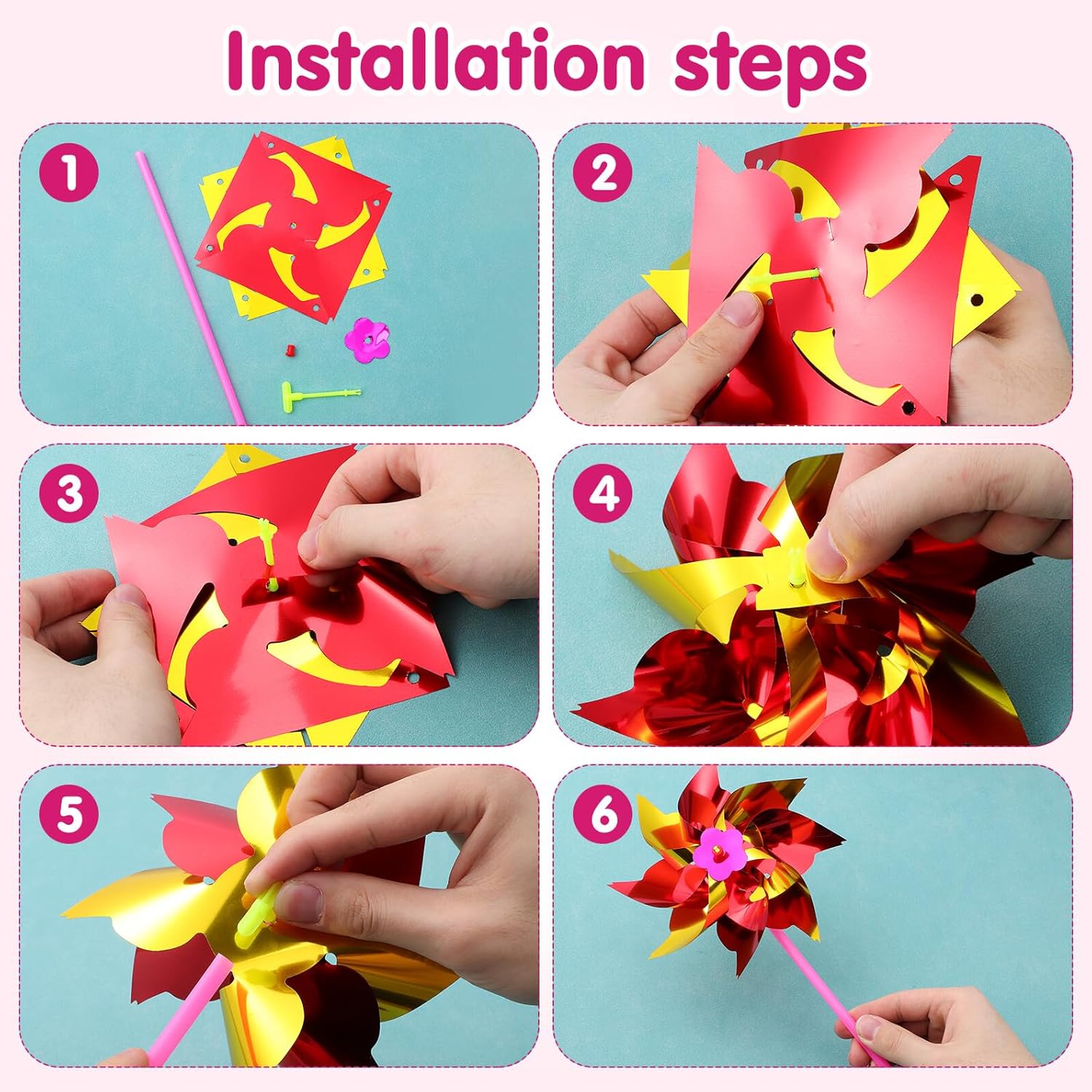 Installation steps

1

2

3

4

5

6